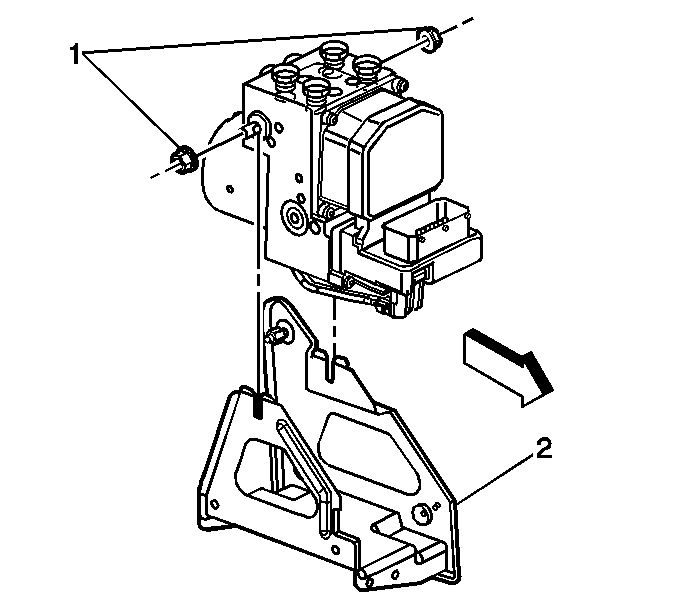 1
2