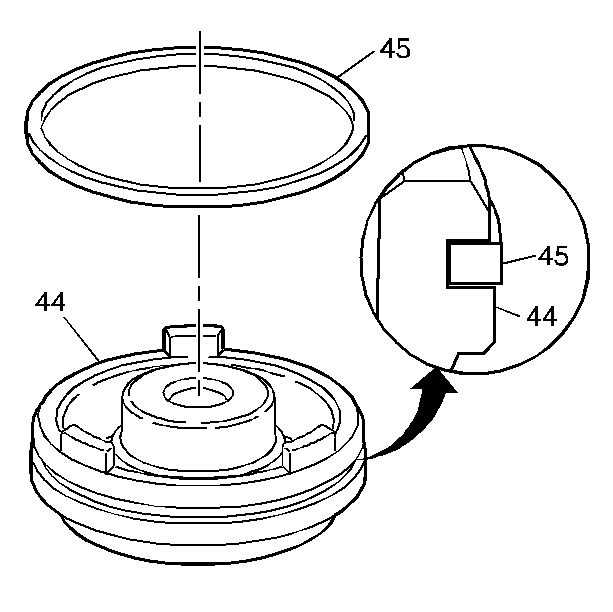 45
45
44
44