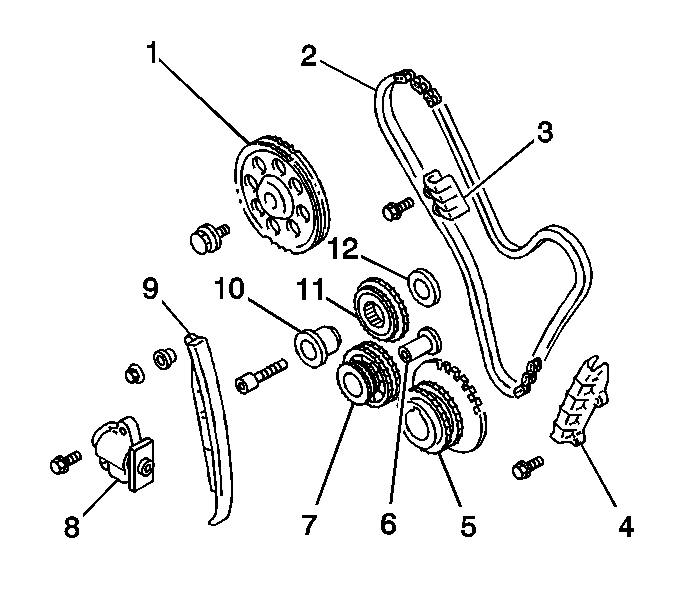 1
2
3
12
9
10
11
8
7
6
5
4