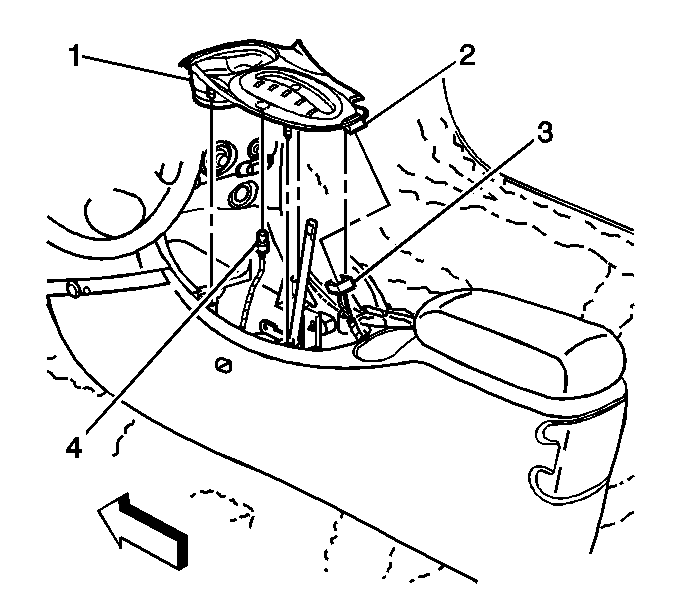 1
2
3
4