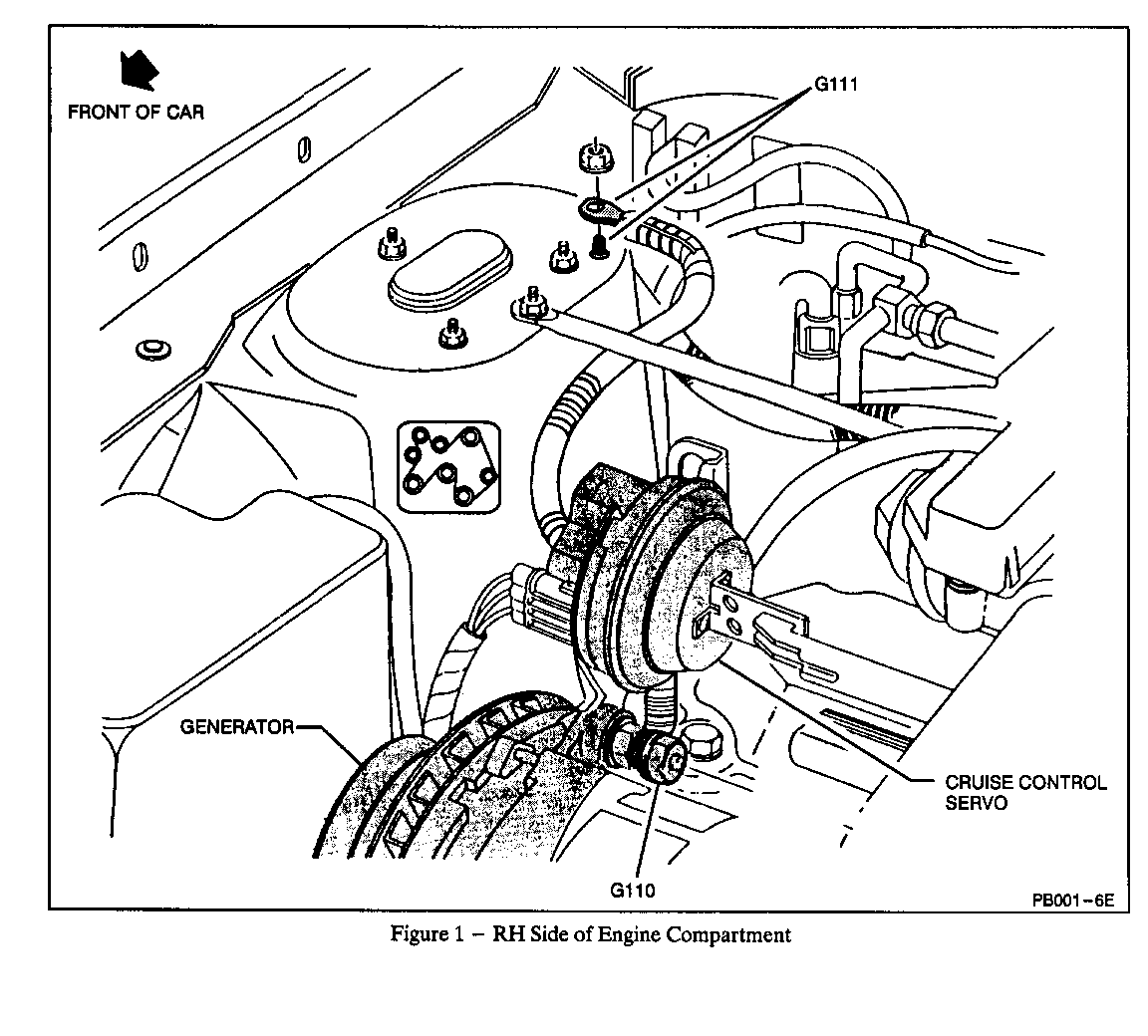 FRONT OF CAR

G111

GENERATOR

CRUISE CONTROL SERVO

G110

PB001-6E

Figure 1 – RH Side of Engine Compartment