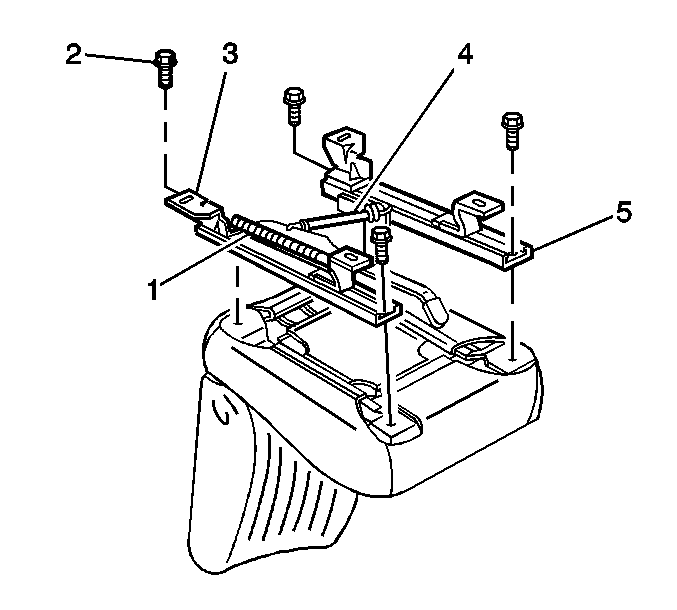 2
3
4
5
1