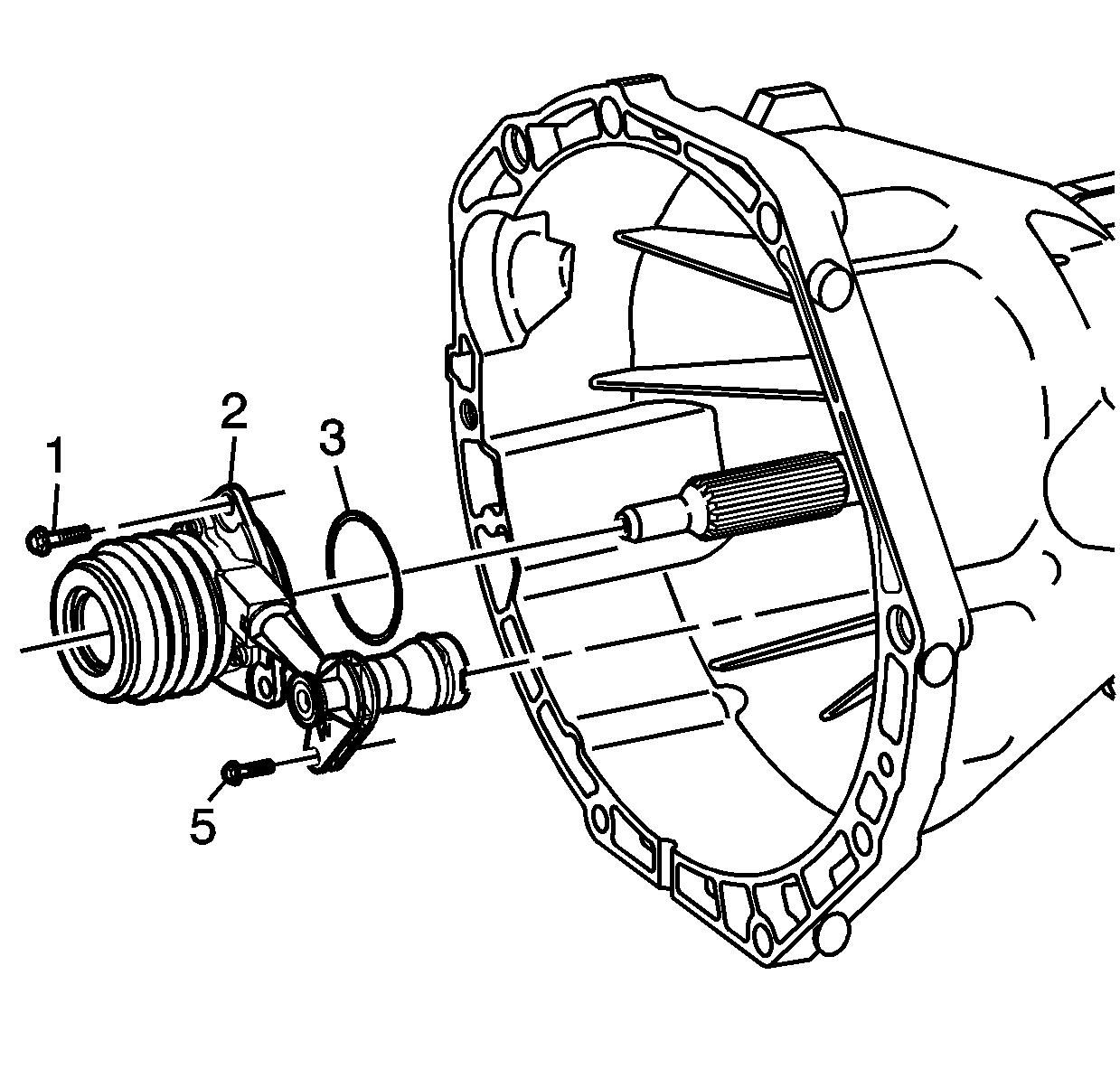 1
2
3
5