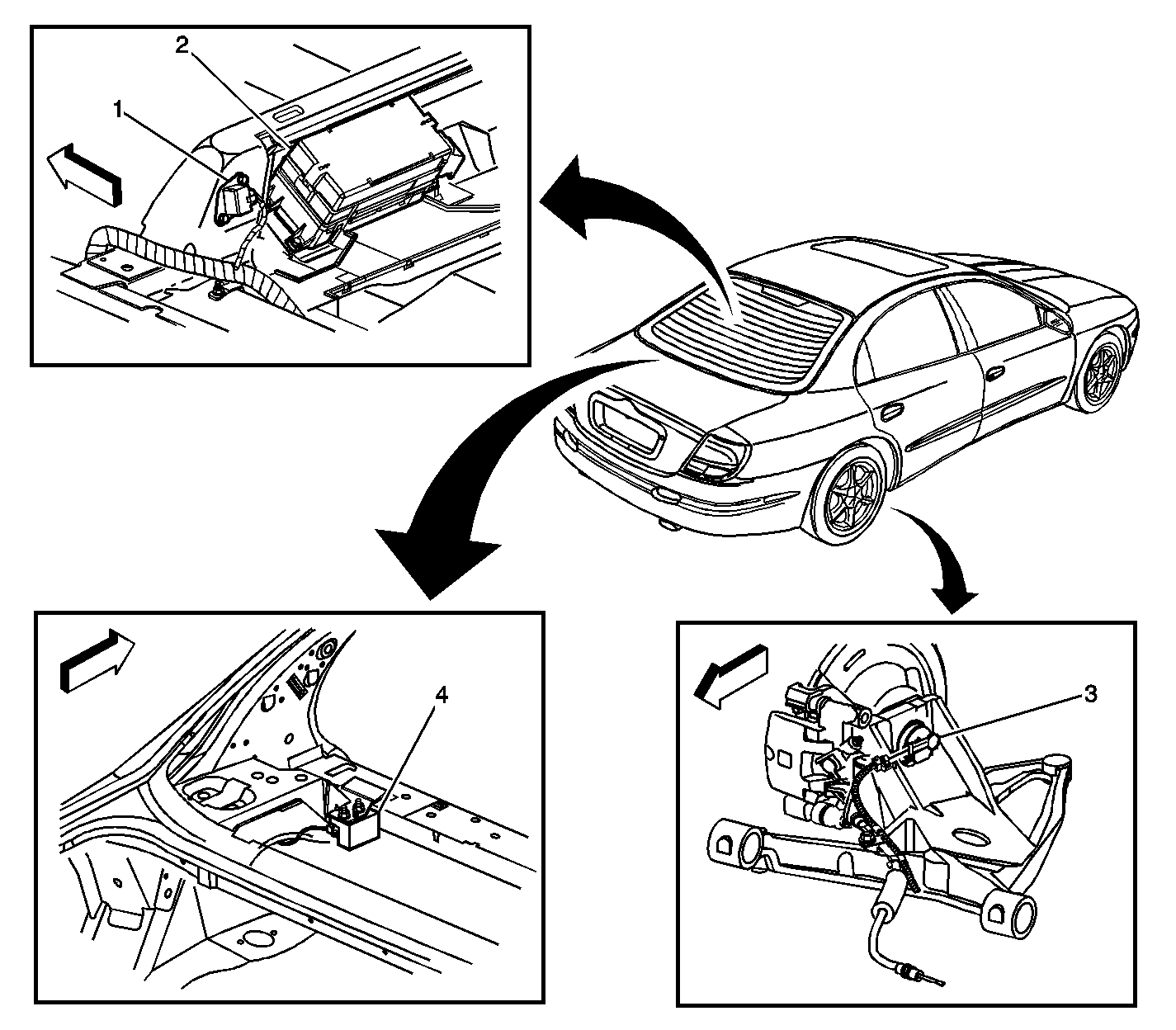 2
1
4
3