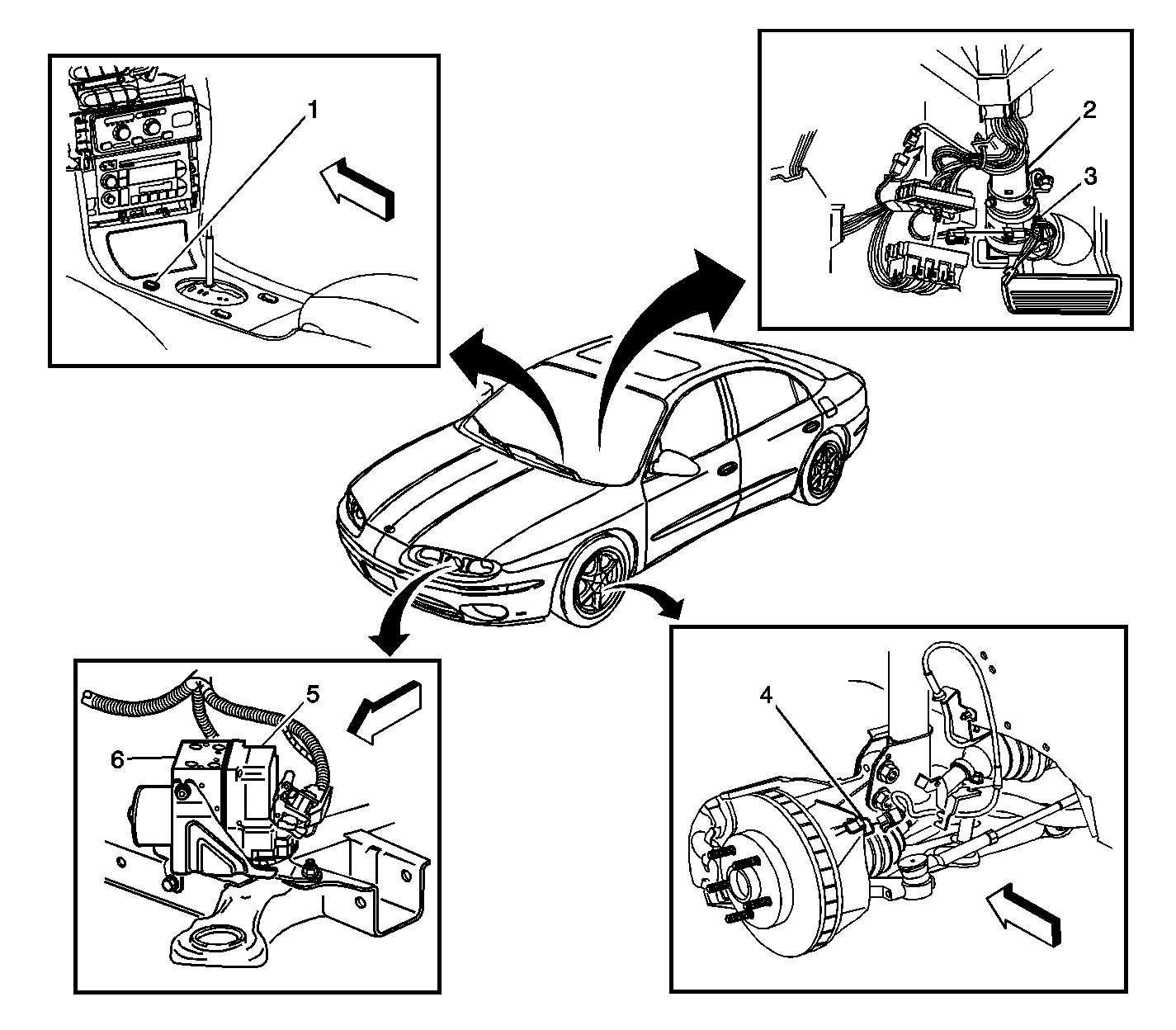 1

2

3

5

6

4