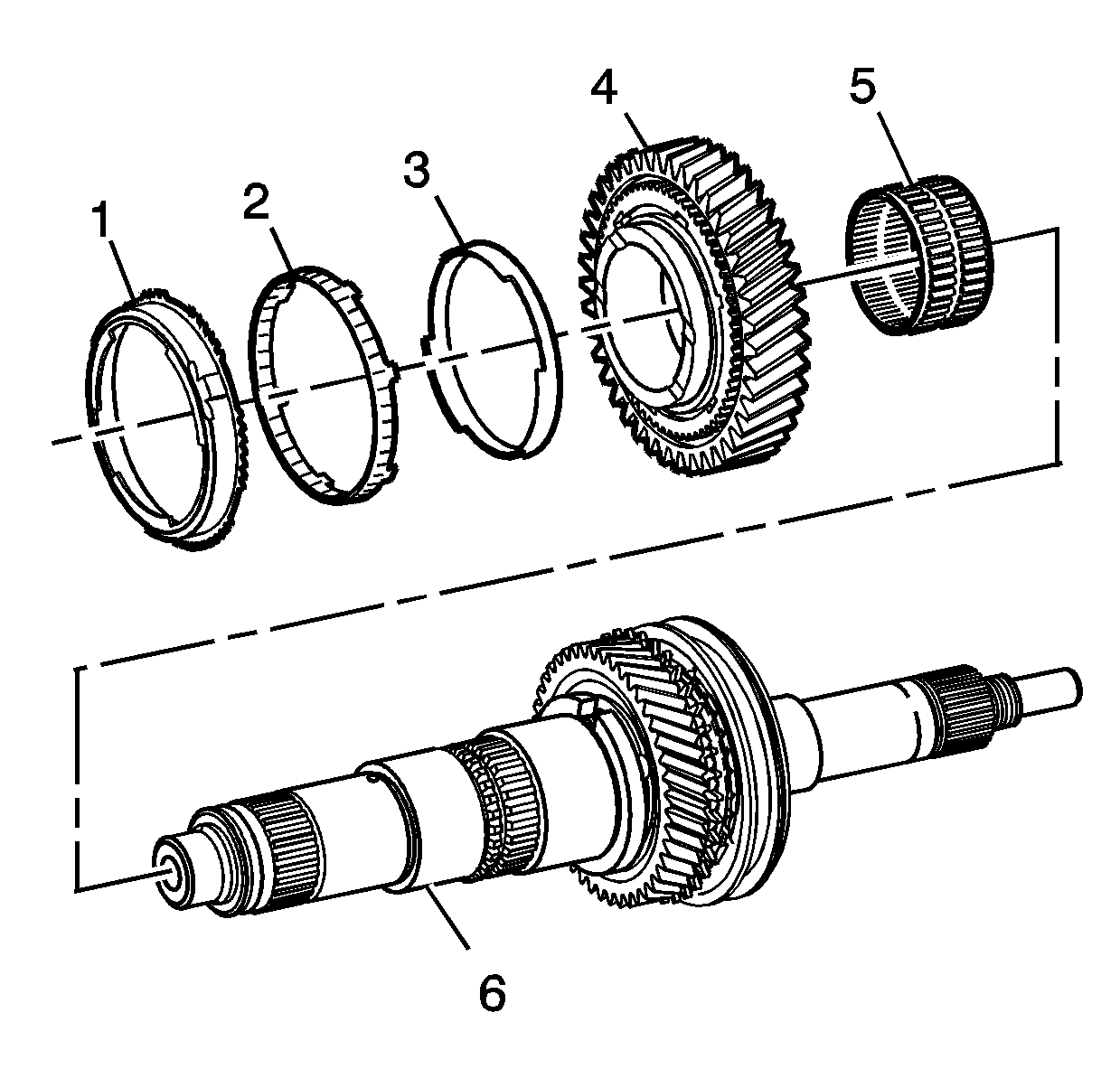 1
2
3
4
5
6