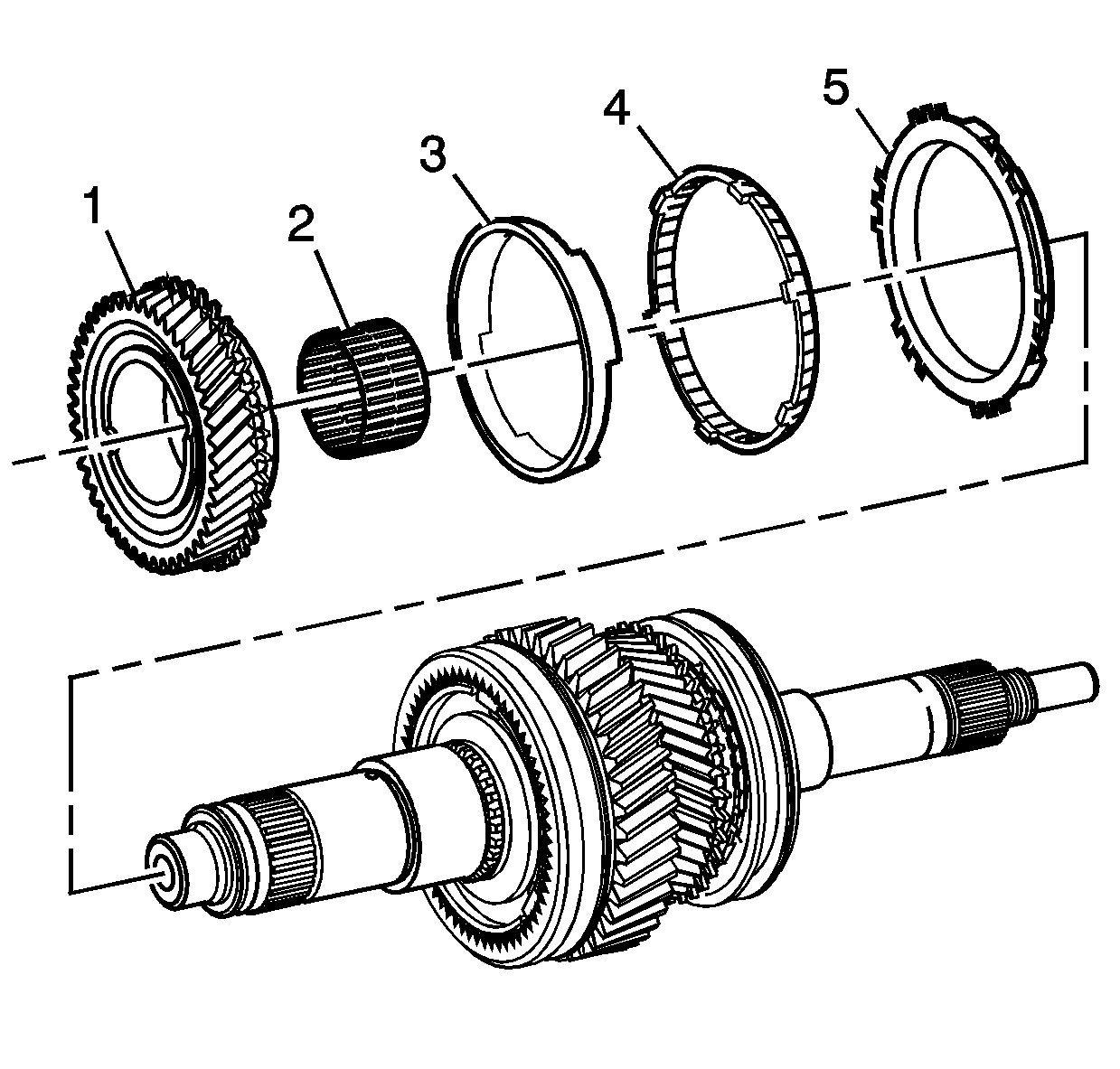 1
2
3
4
5