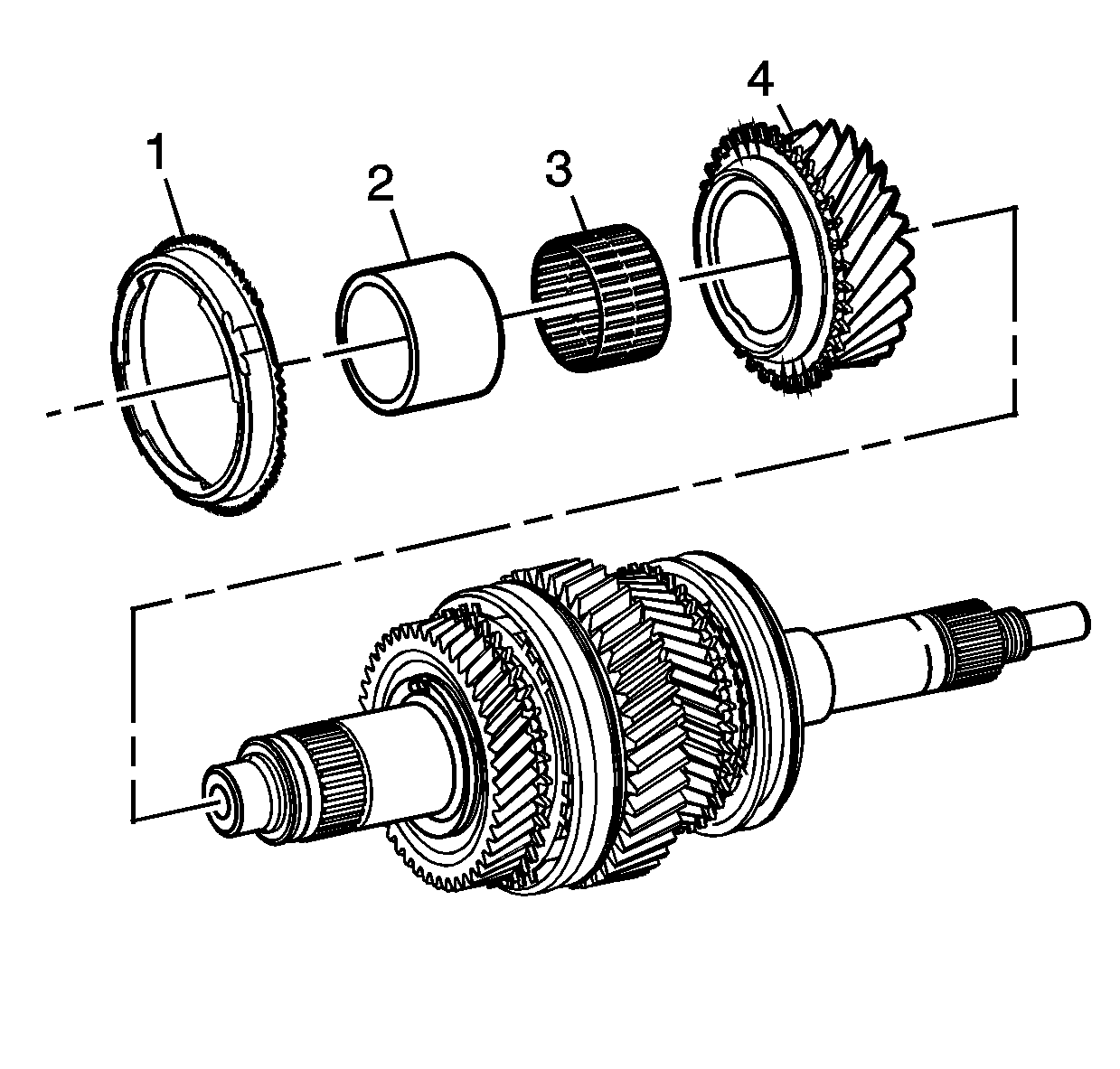 1
2
3
4