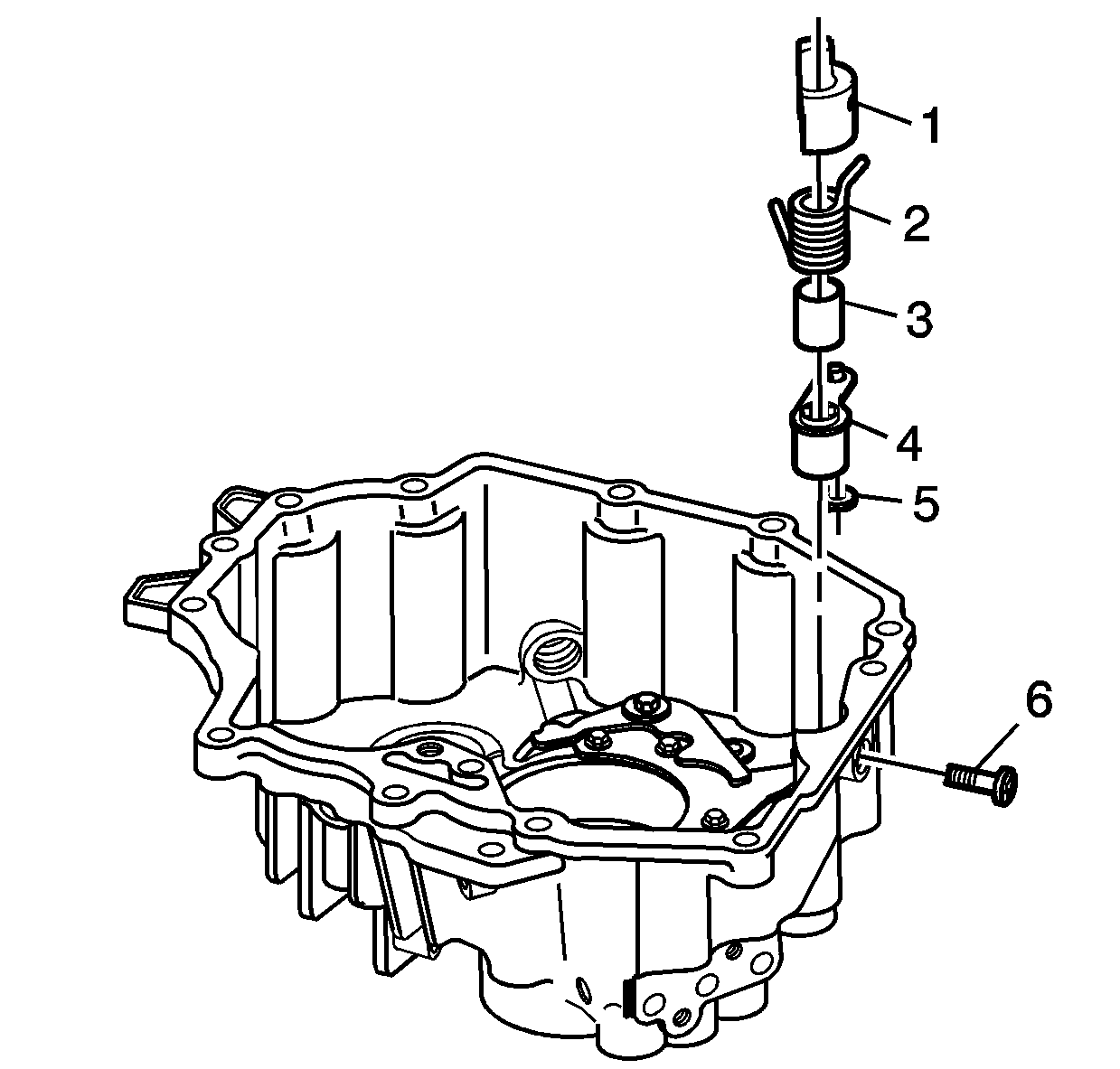 1
2
3
4
5
6