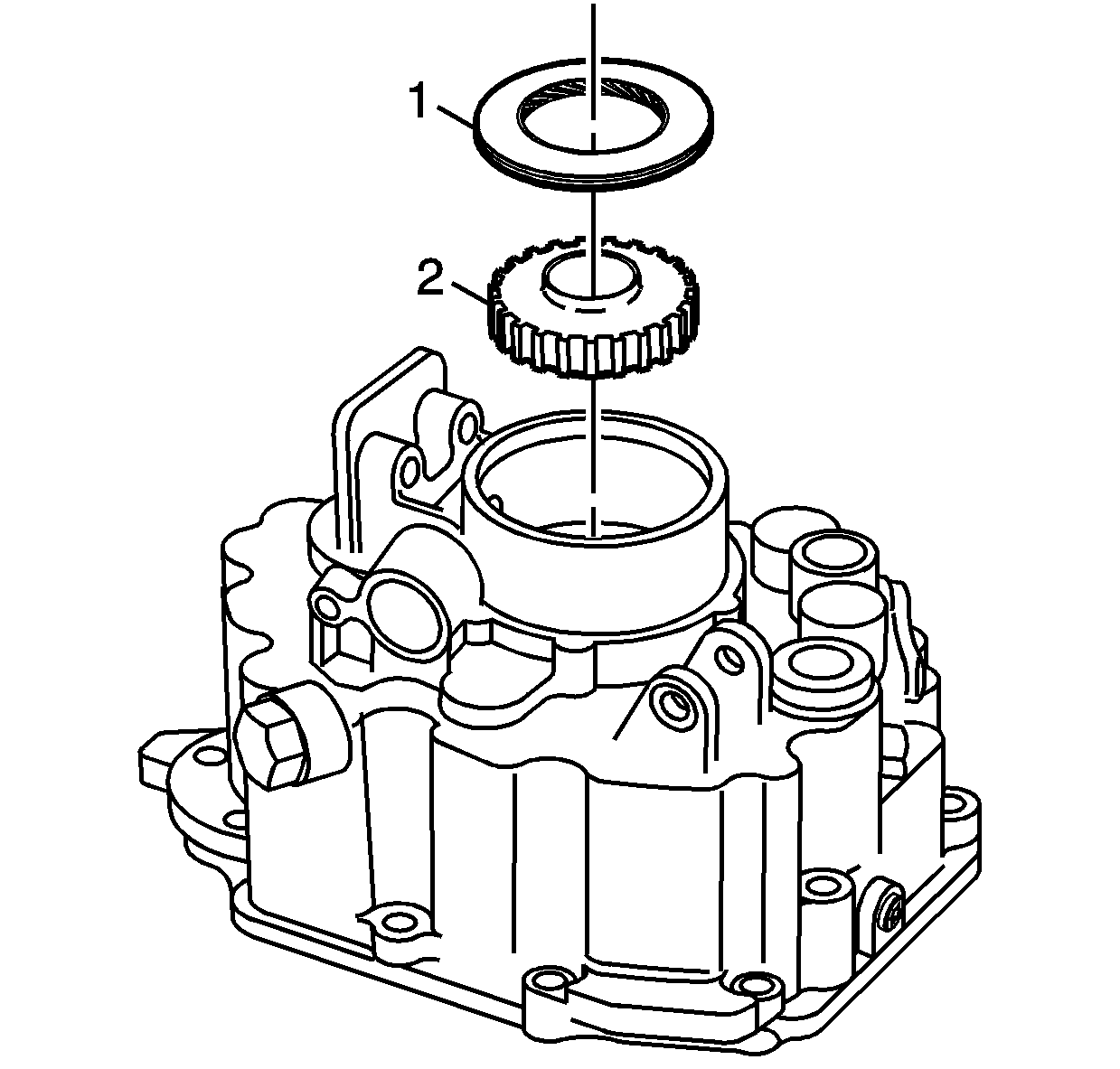 1
2