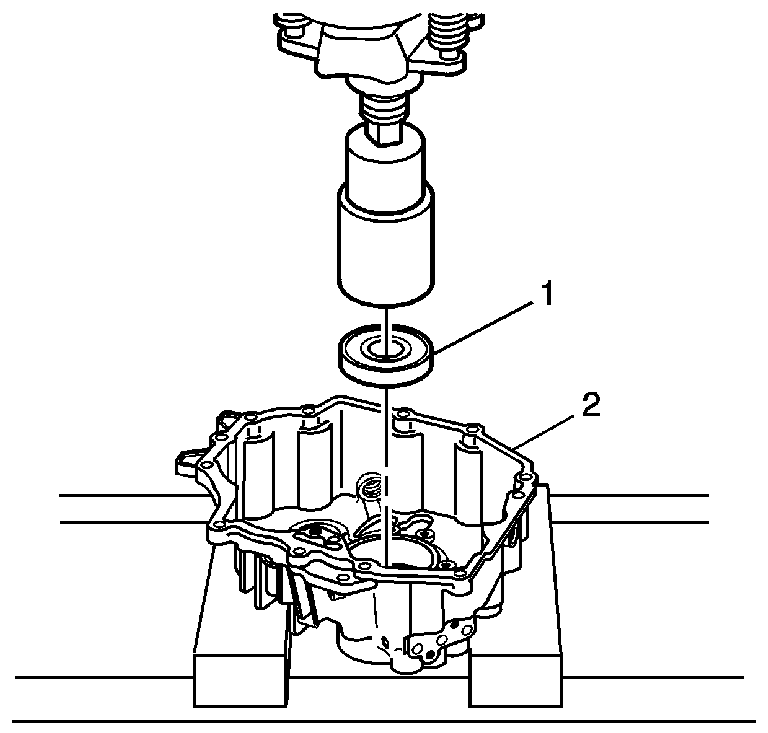 1
2