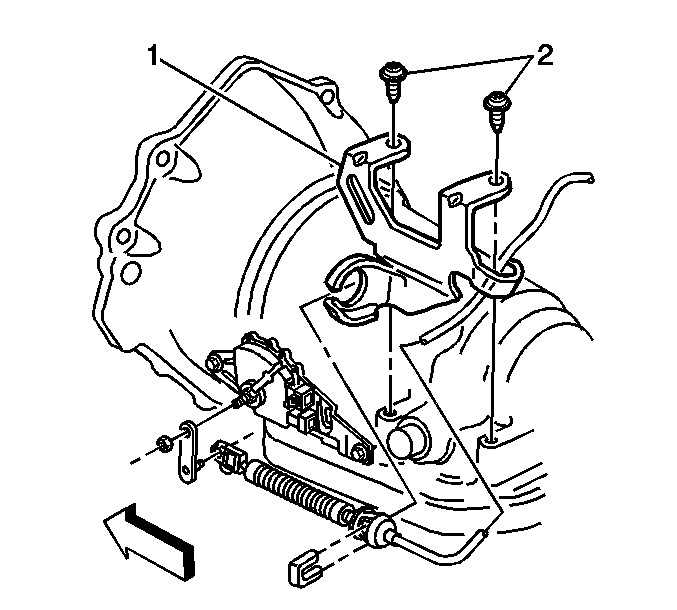 1
2