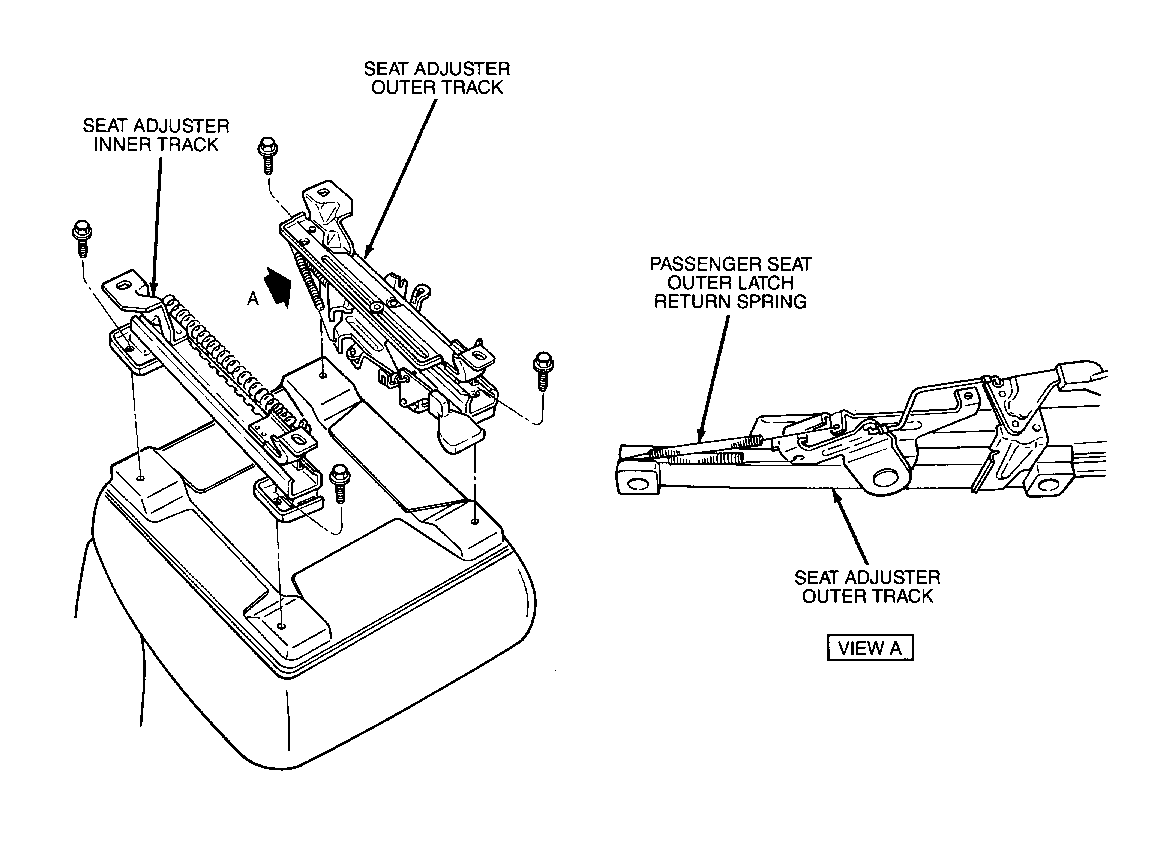 SEAT ADJUSTER OUTER TRACK

SEAT ADJUSTER INNER TRACK

A

PASSENGER SEAT OUTER LATCH RETURN SPRING

SEAT ADJUSTER OUTER TRACK

VIEW A