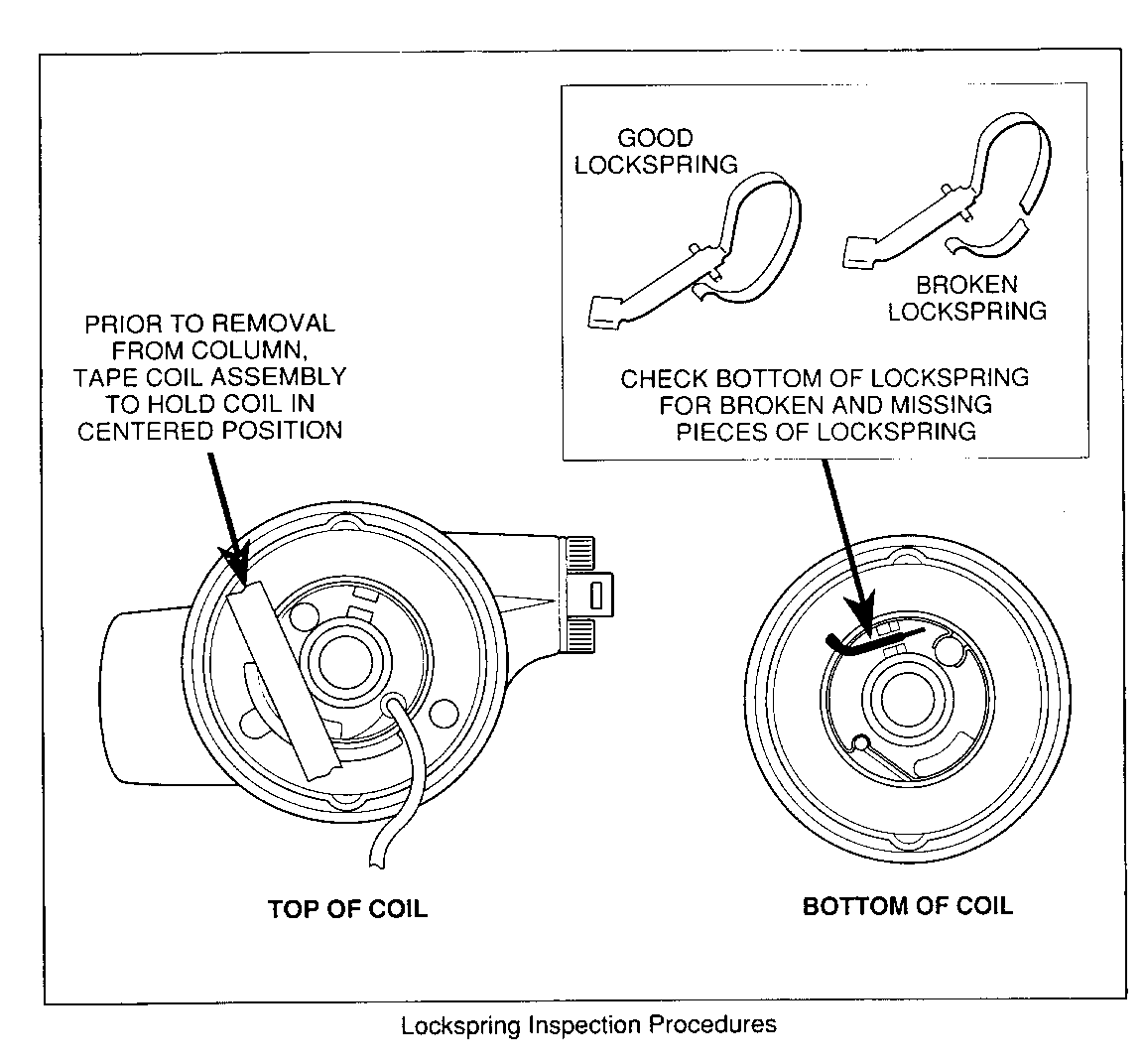 GOOD LOCKSPRING

BROKEN LOCKSPRING

CHECK BOTTOM OF LOCKSPRING FOR BROKEN AND MISSING PIECES OF LOCKSPRING

PRIOR TO REMOVAL FROM COLUMN, TAPE COIL ASSEMBLY TO HOLD COIL IN CENTERED POSITION

TOP OF COIL

BOTTOM OF COIL

Lockspring Inspection Procedures