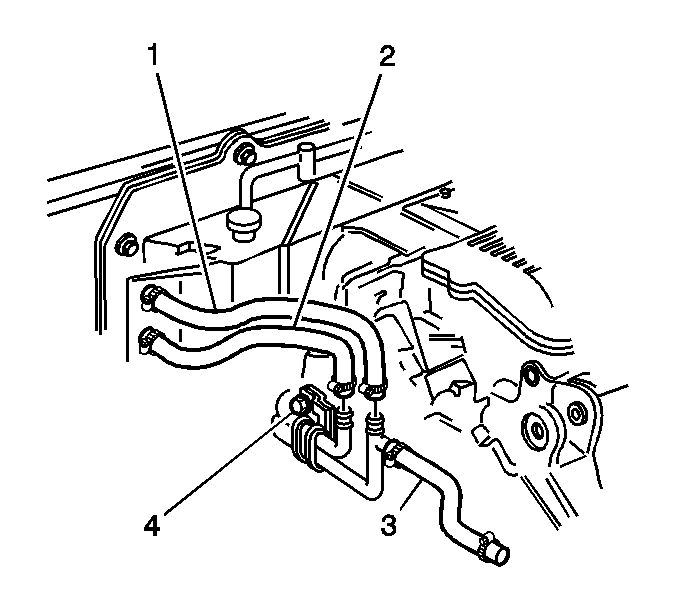 1
2
4
3