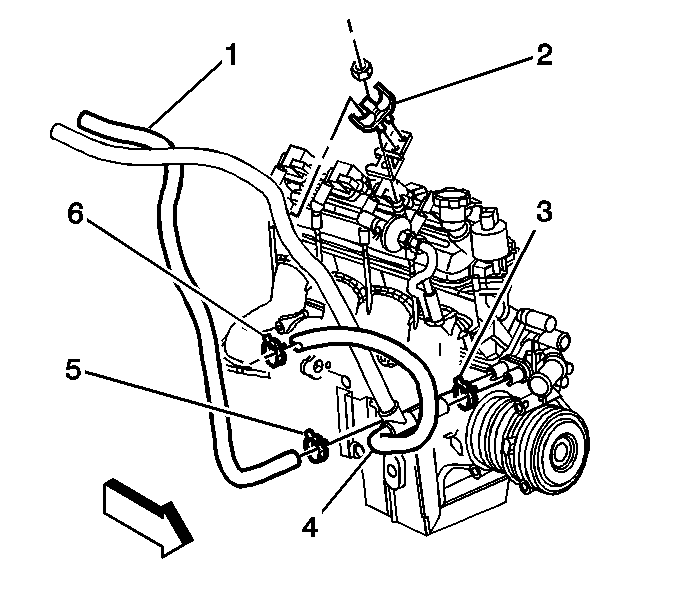 1
2
6
3
5
4