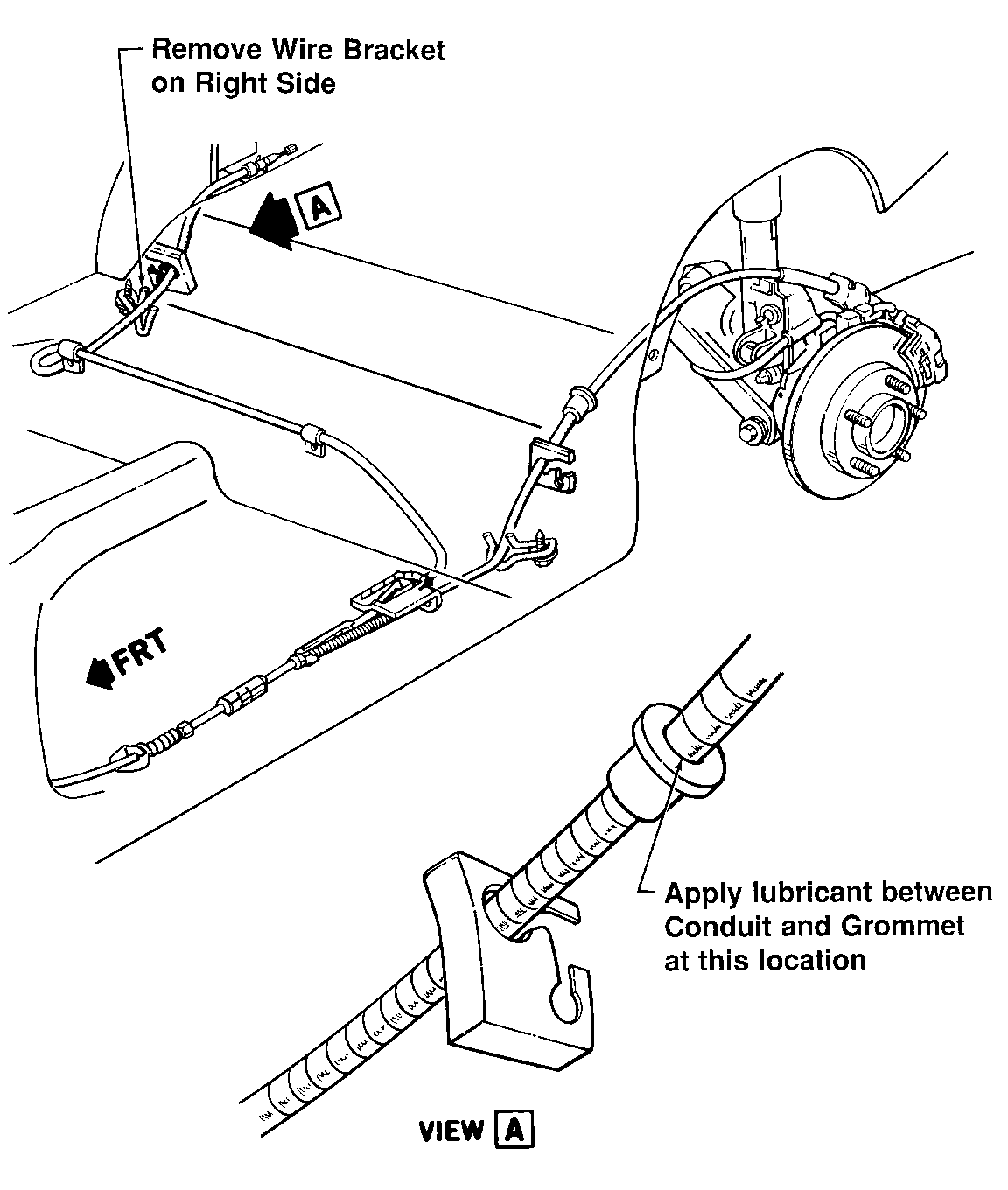 Remove Wire Bracket on Right Side

A

FRT

Apply lubricant between Conduit and Grommet at this location

VIEW A