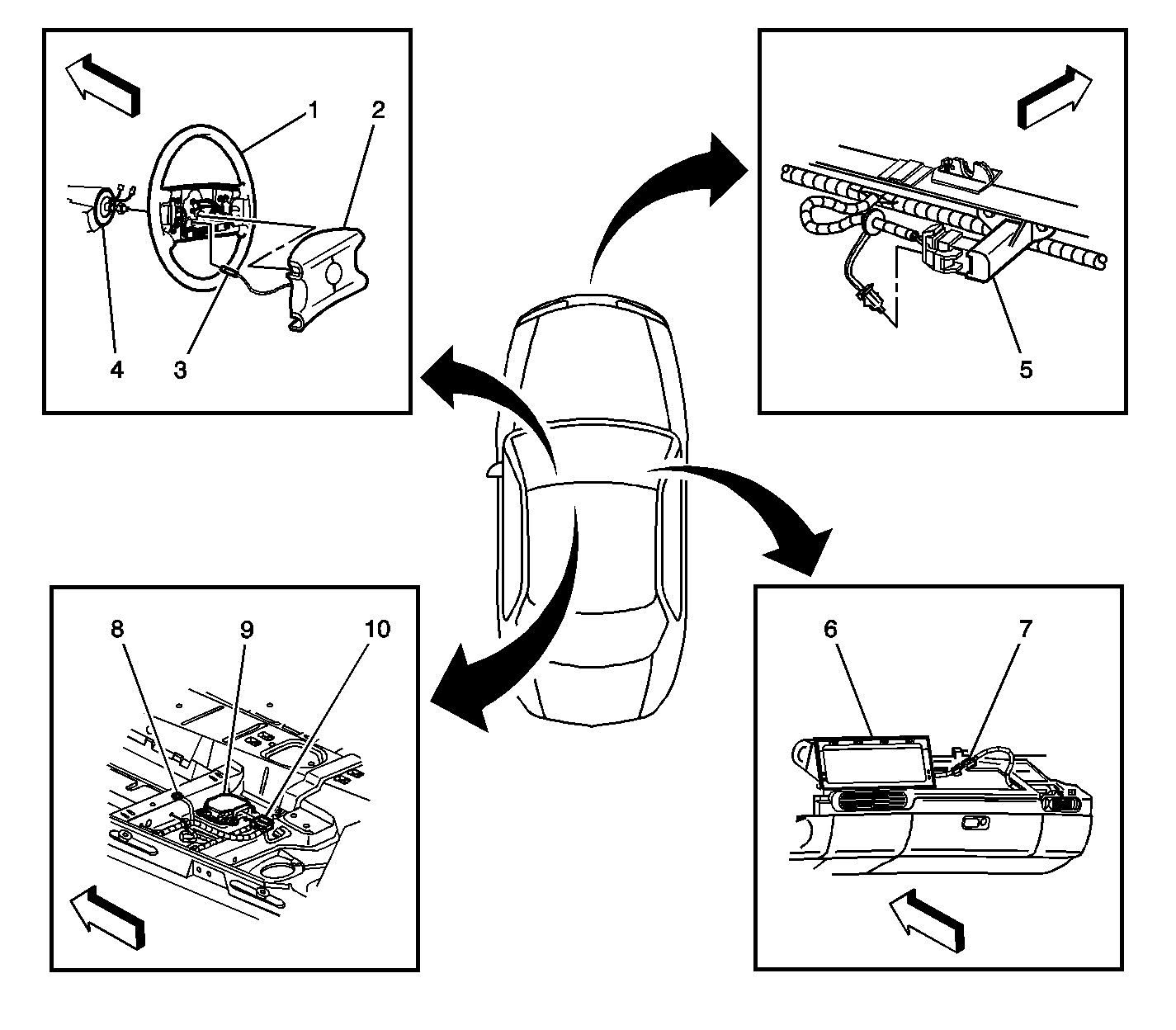 1
2
4
3
5
8
9
10
6
7