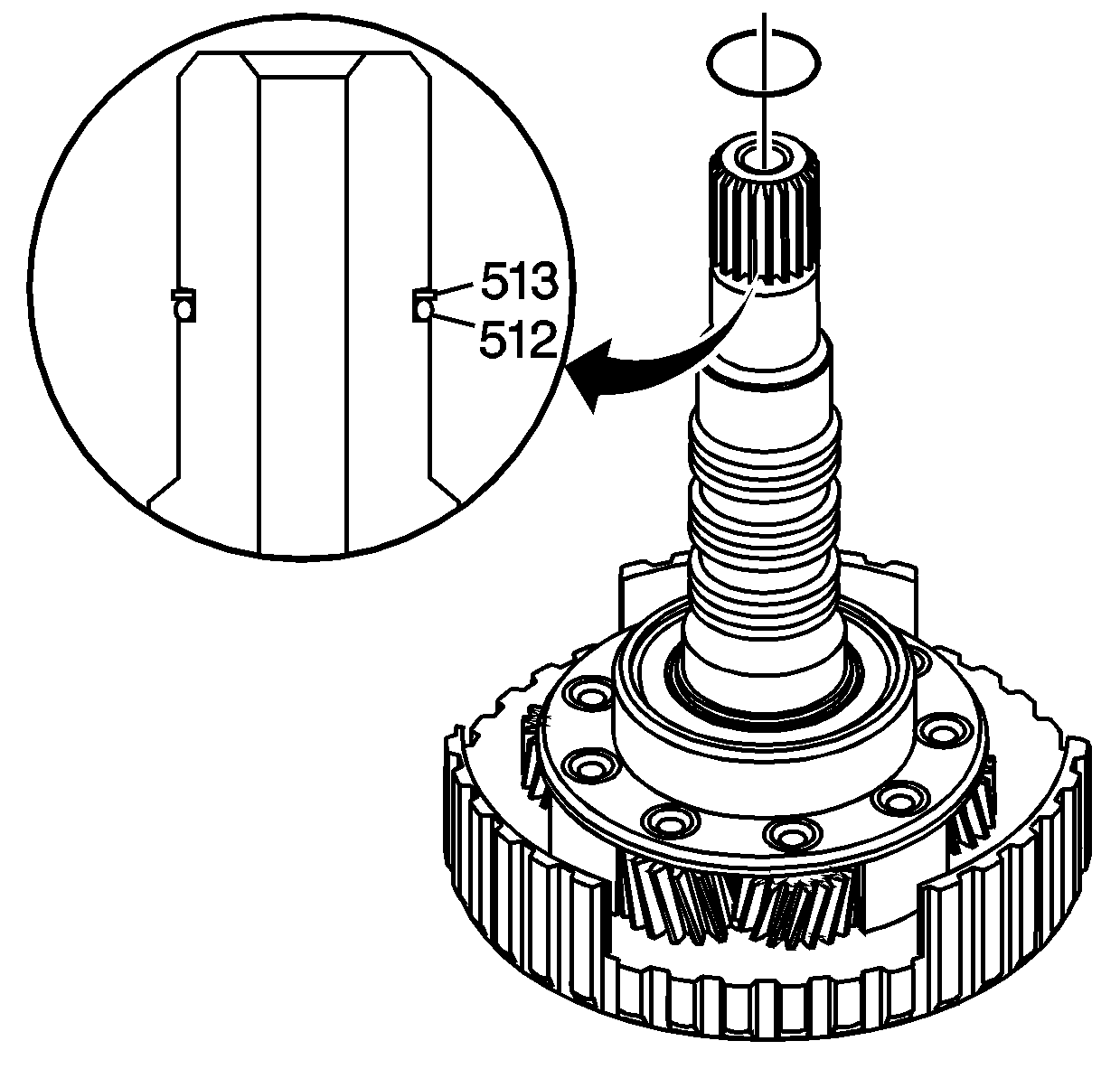 513
512