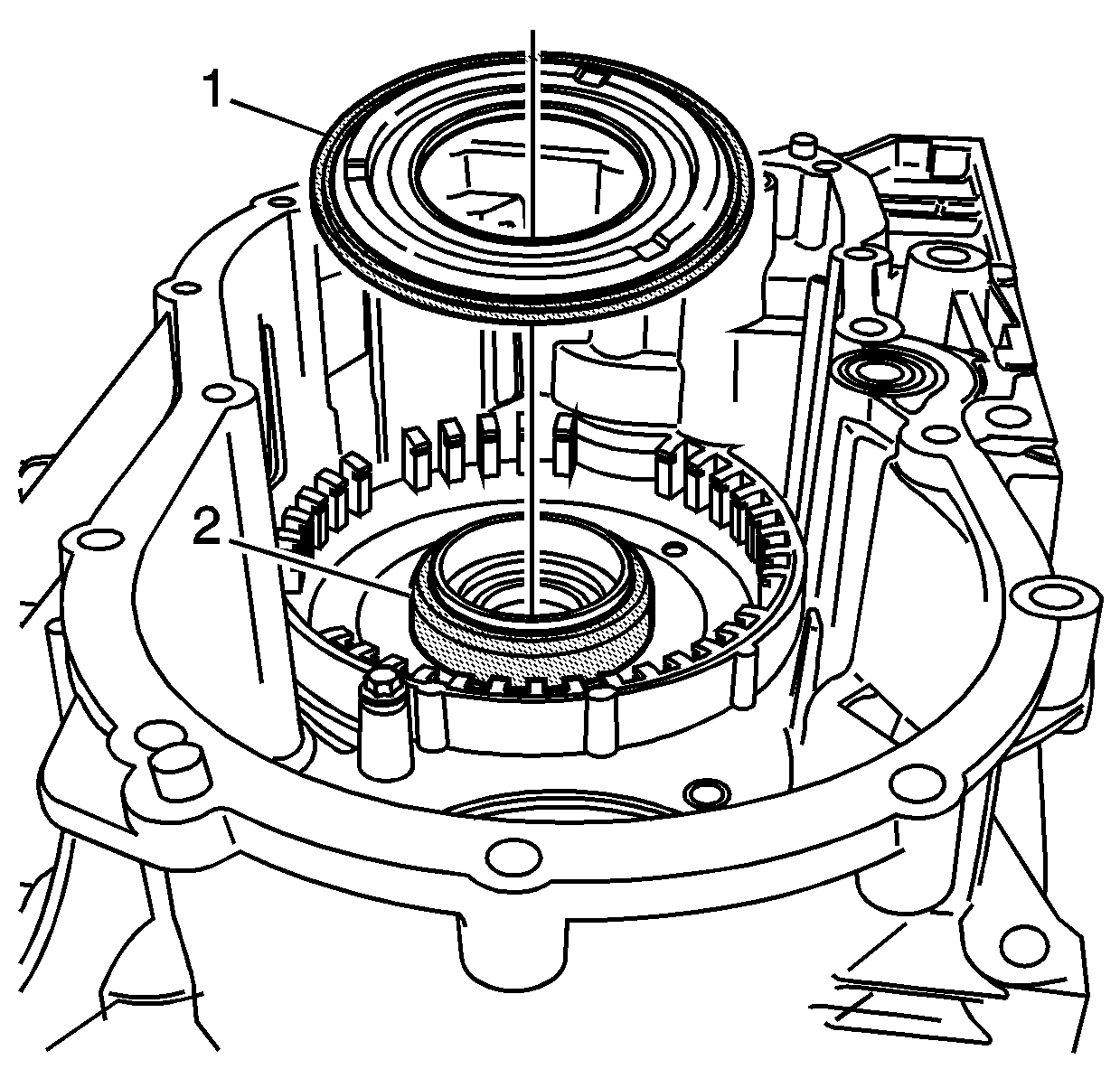 1
2