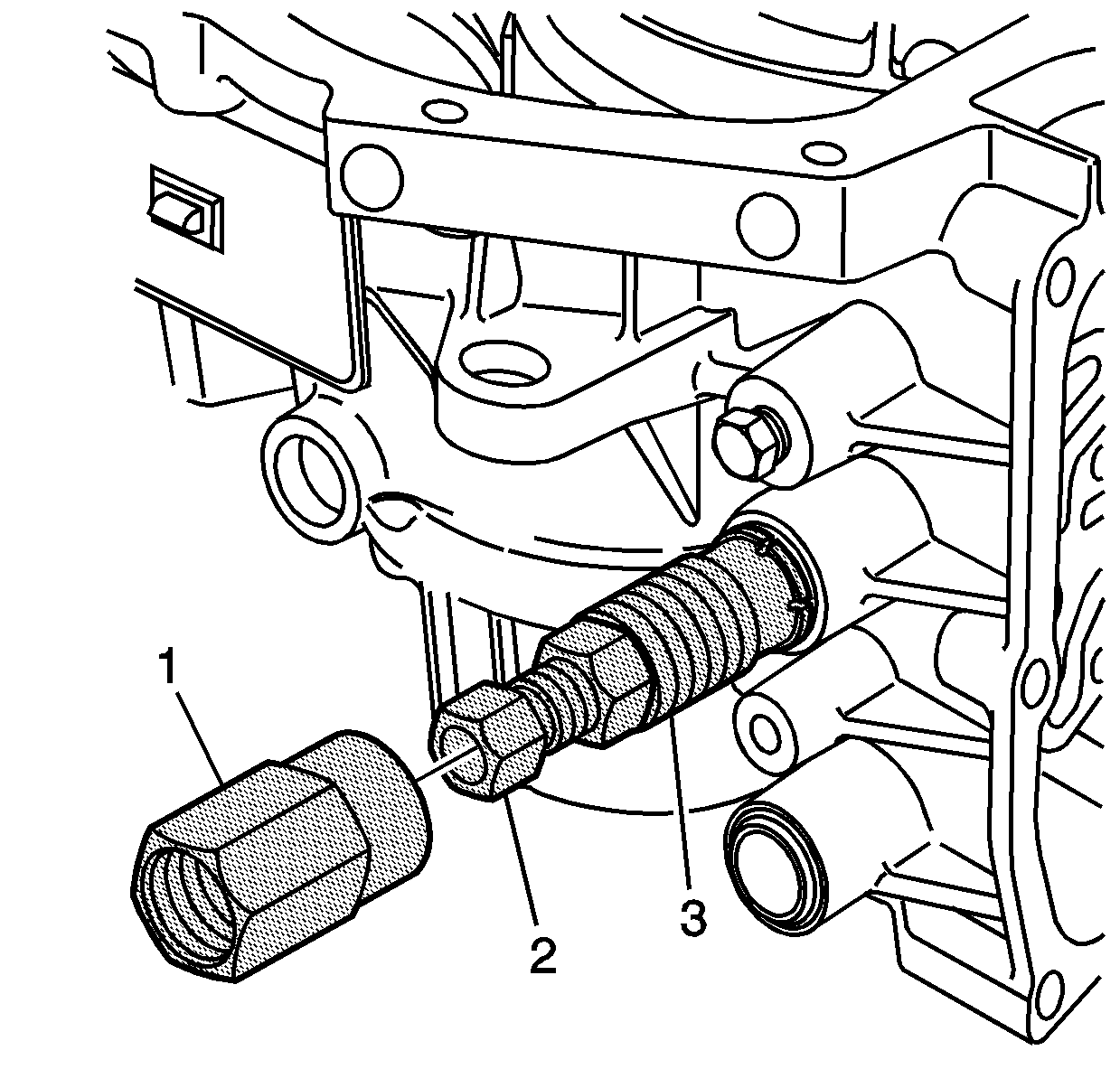 1
2
3