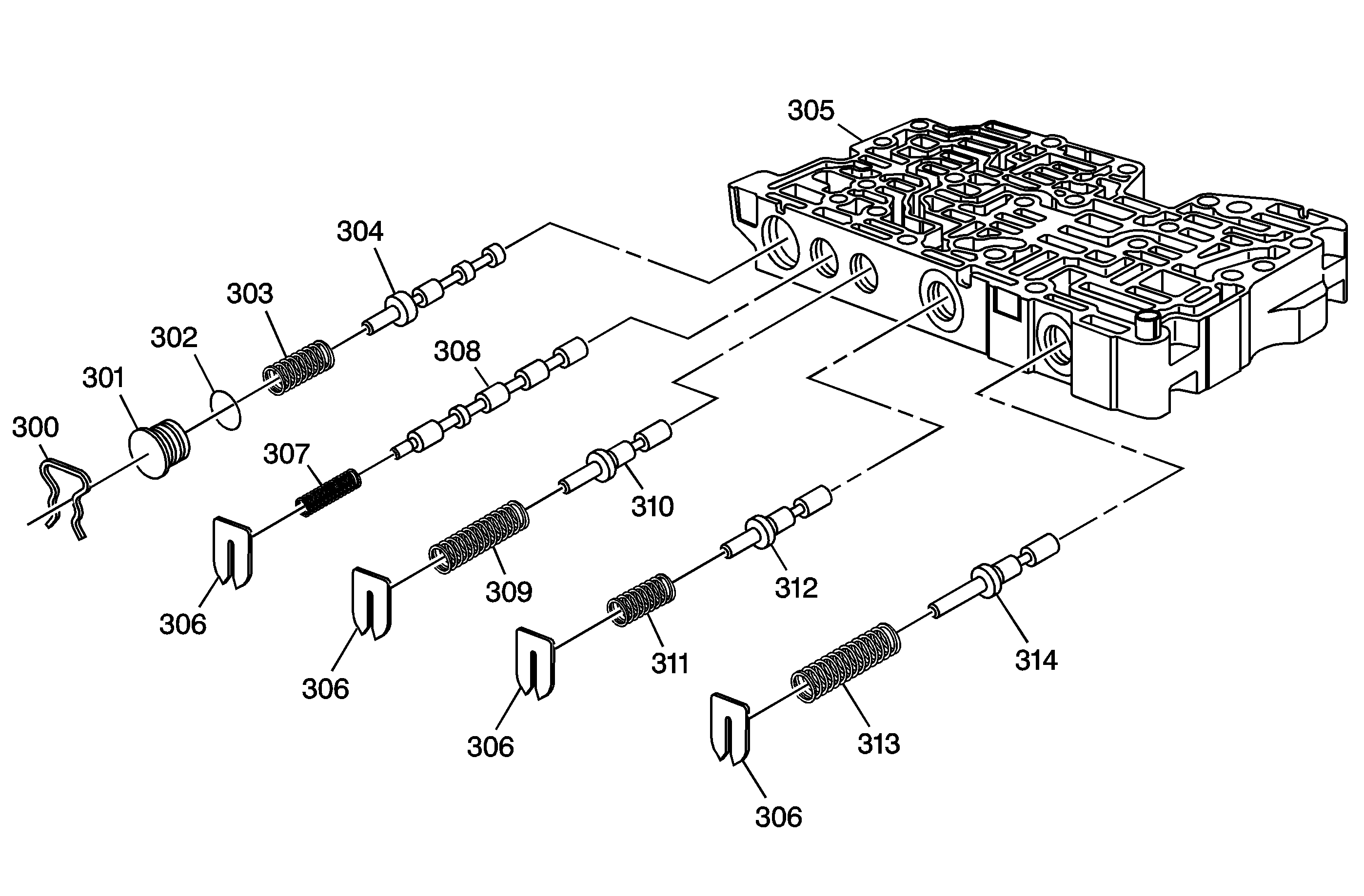 305
304
303
302
301
300
308
307
310
306
309
312
306
311
314
306
313
306