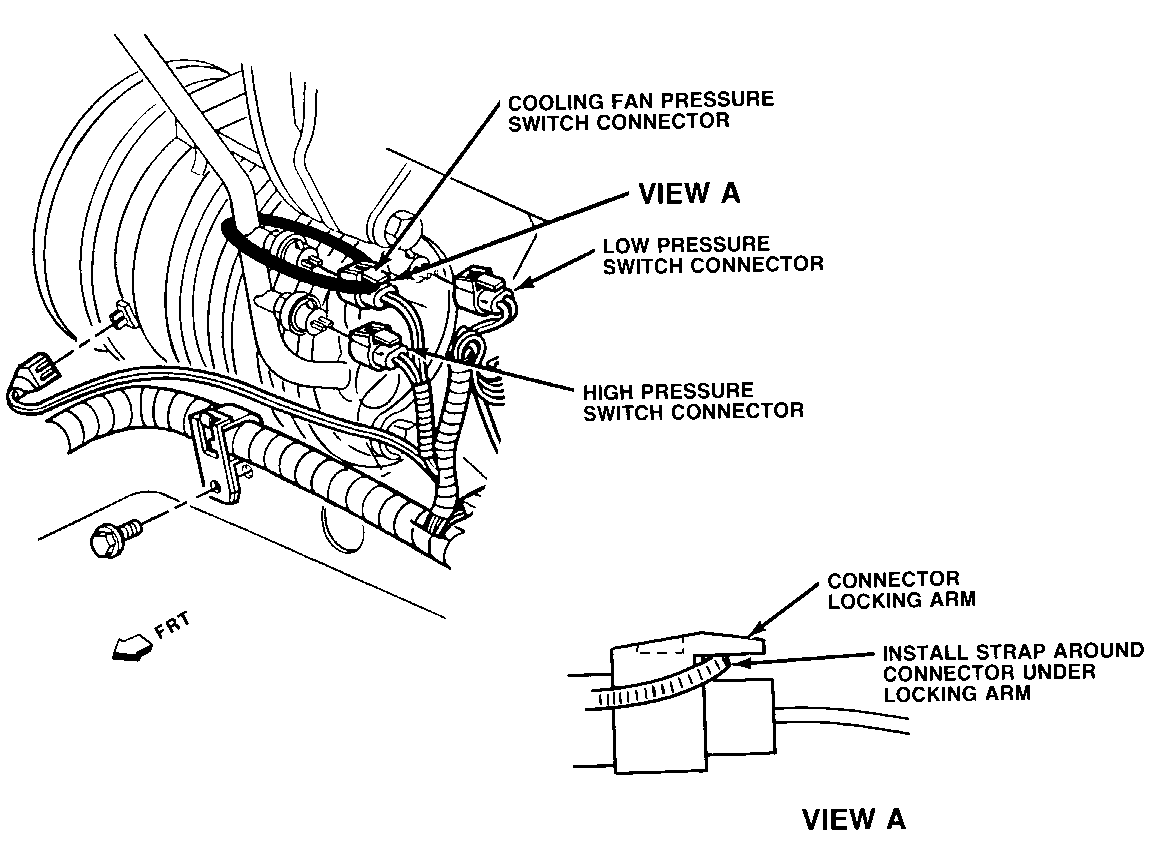 COOLING FAN PRESSURE SWITCH CONNECTOR

VIEW A

LOW PRESSURE SWITCH CONNECTOR

HIGH PRESSURE SWITCH CONNECTOR

FRT

CONNECTOR LOCKING ARM

INSTALL STRAP AROUND CONNECTOR UNDER LOCKING ARM

VIEW A