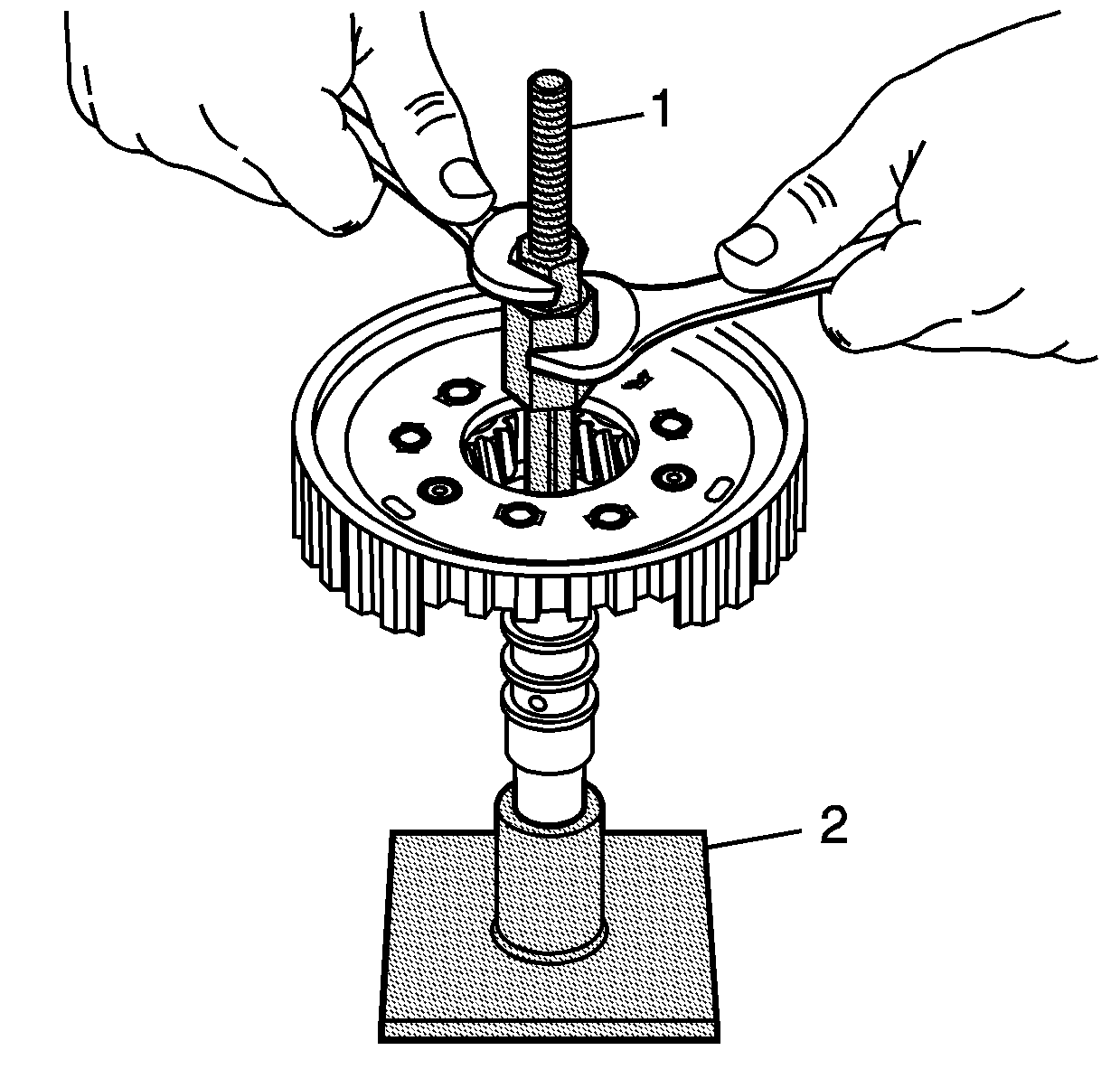 1
2