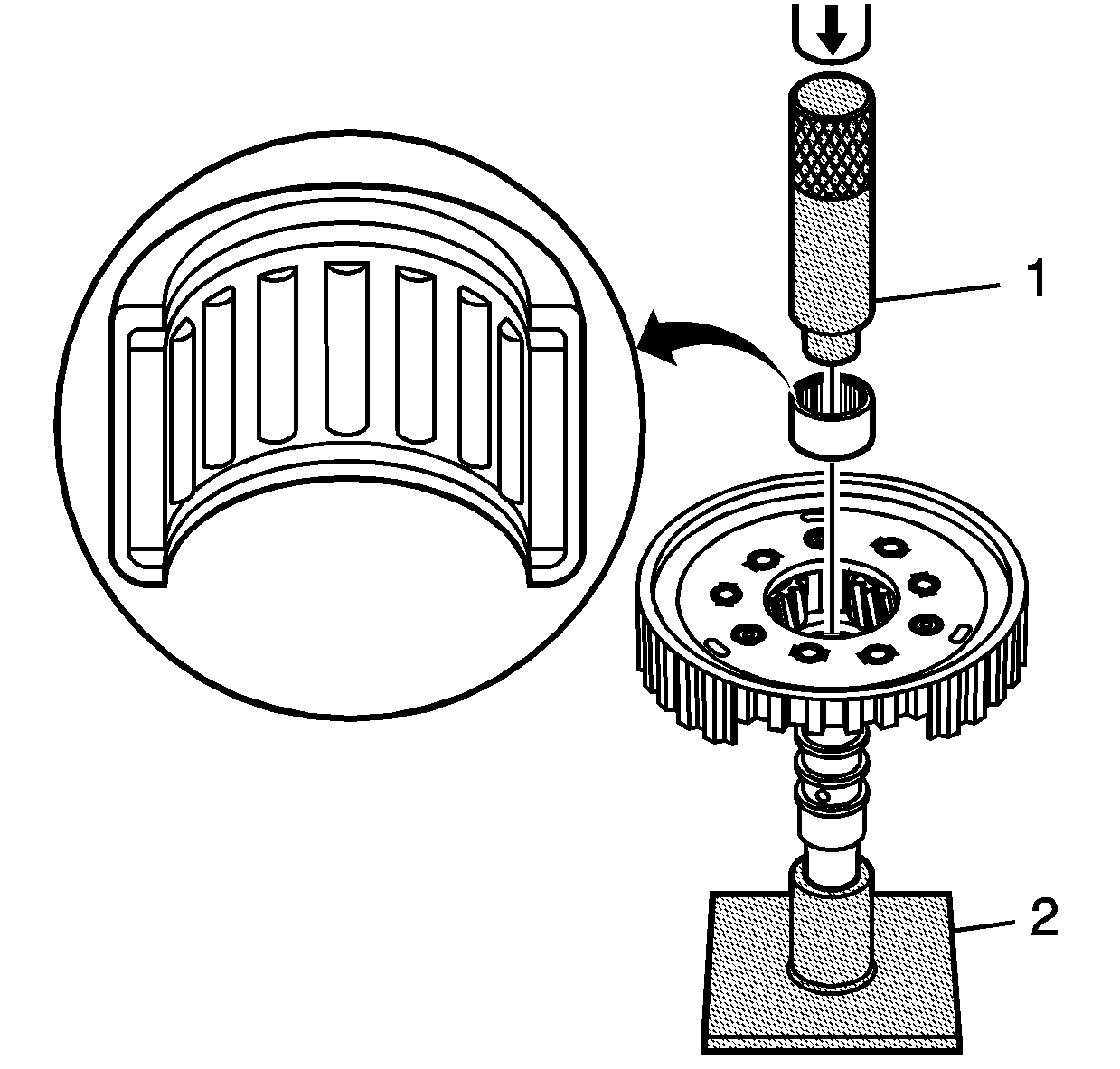 1
2