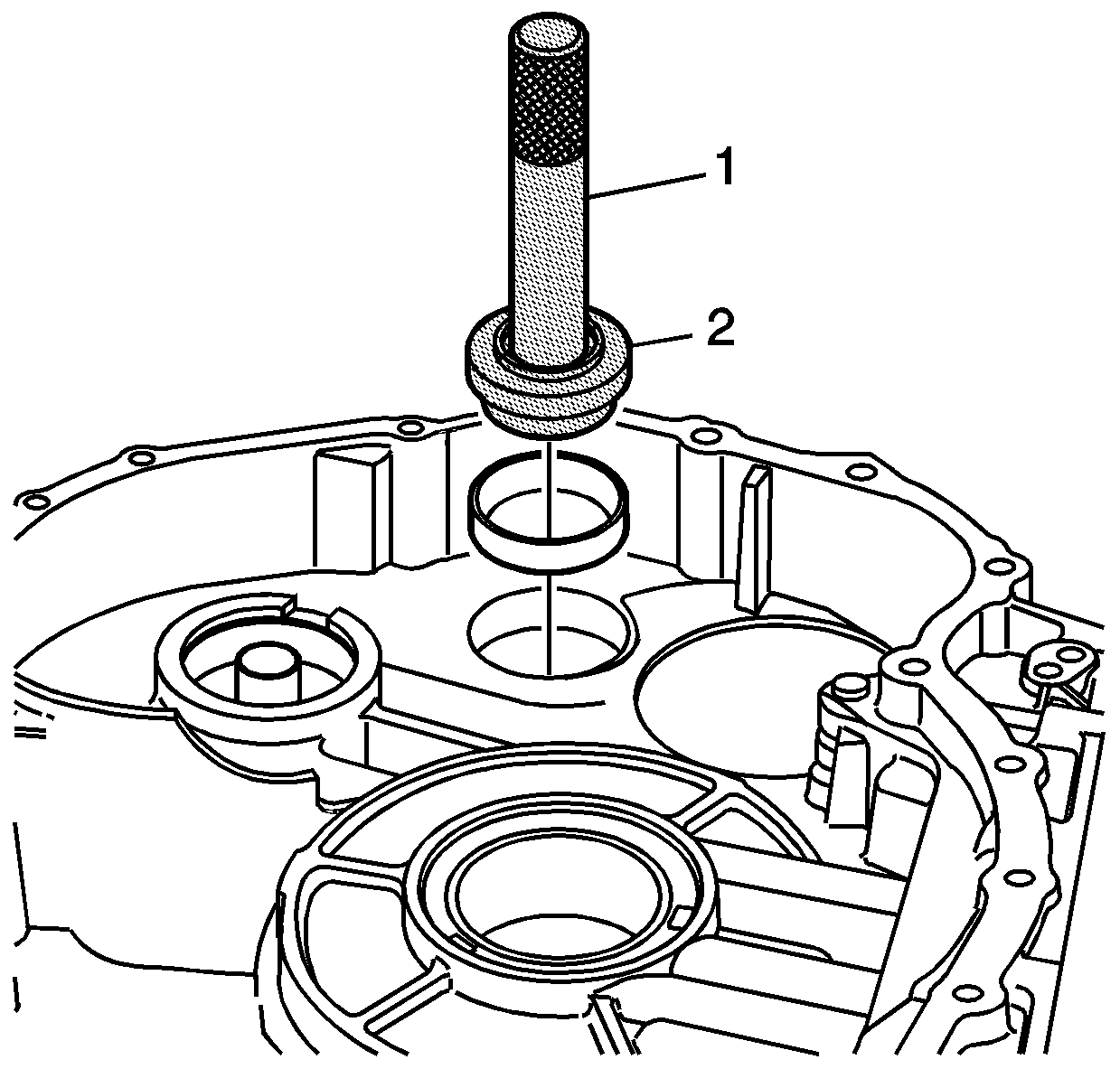 1
2