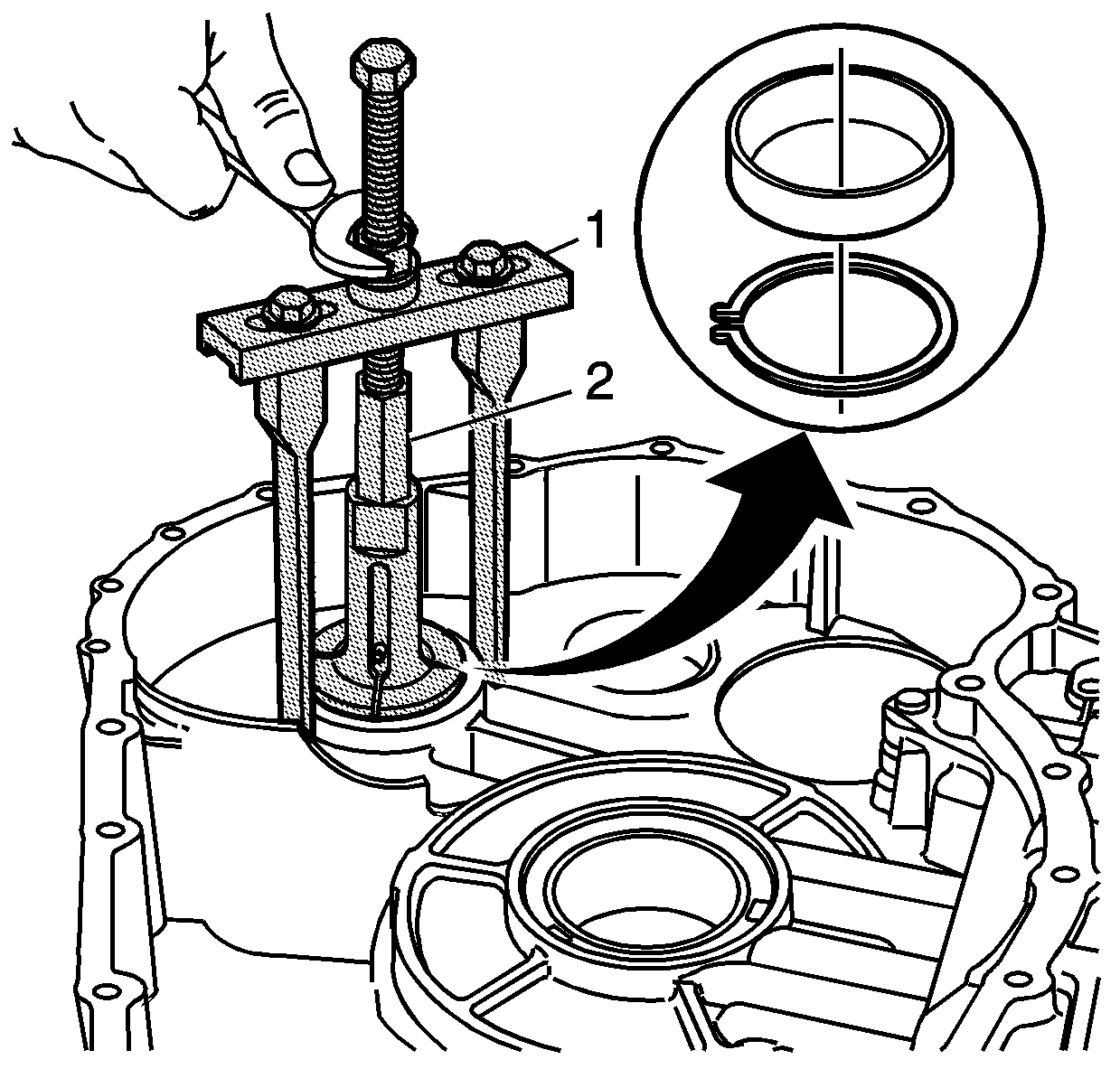 1
2