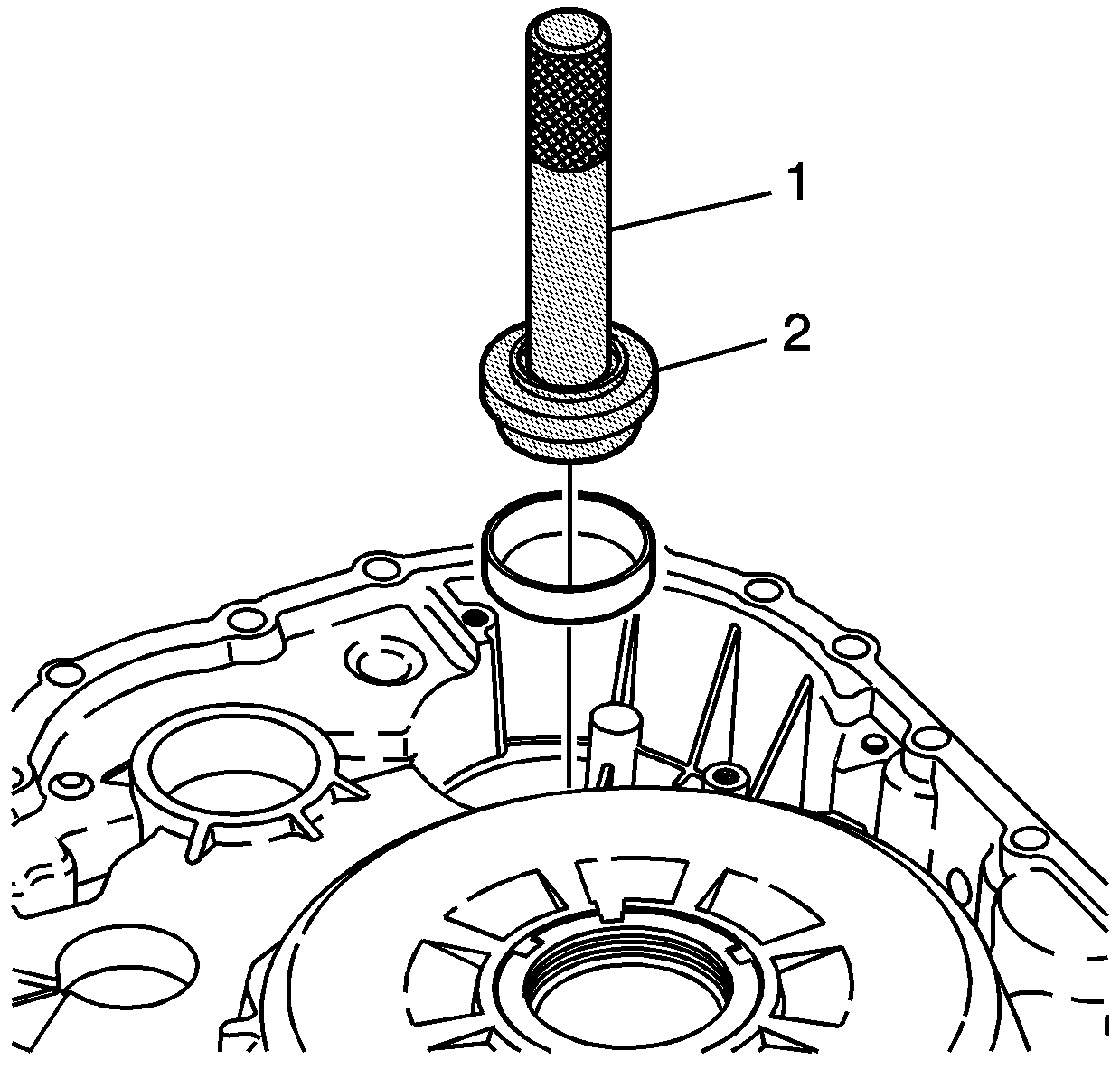 1
2