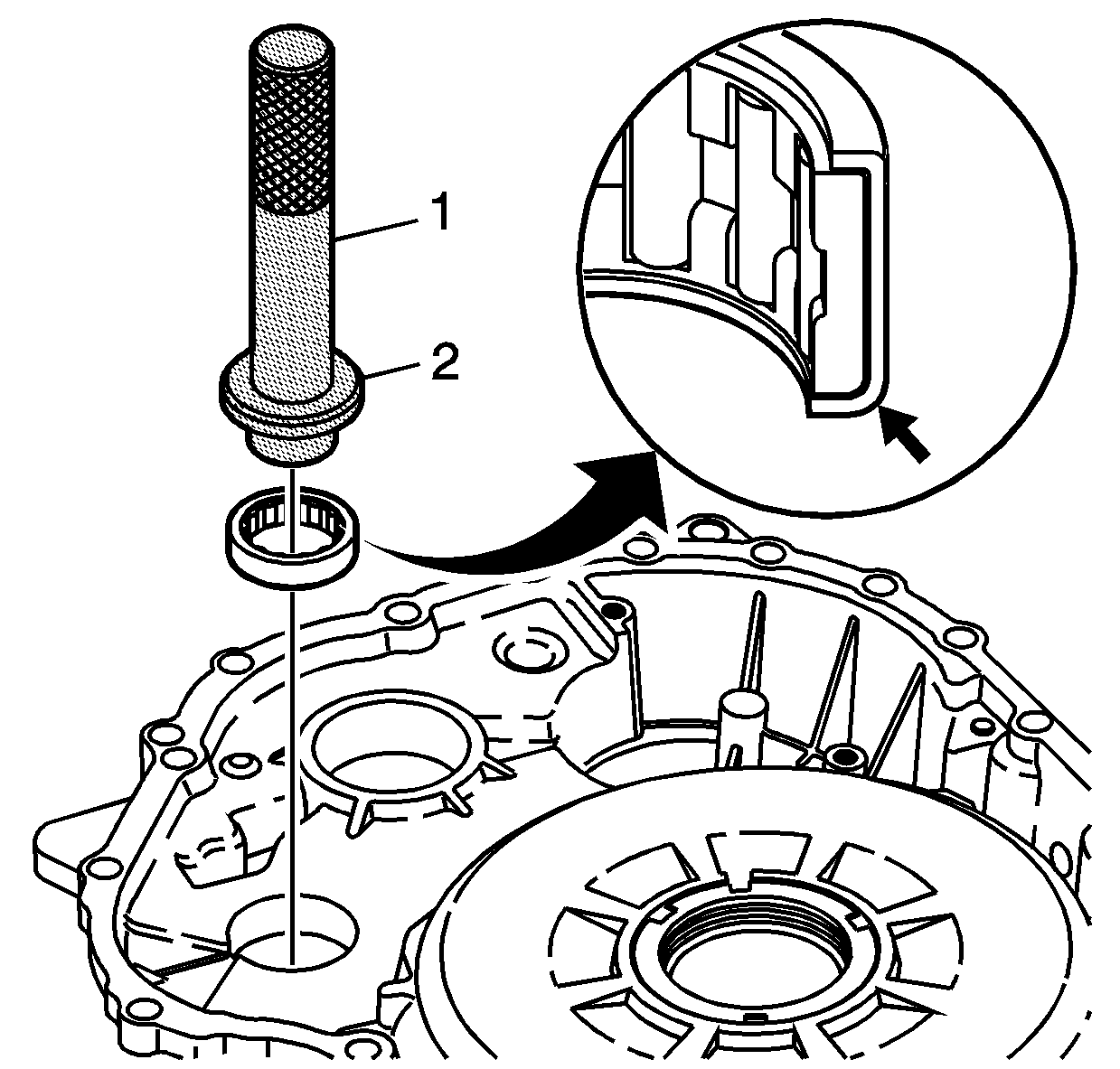 1
2