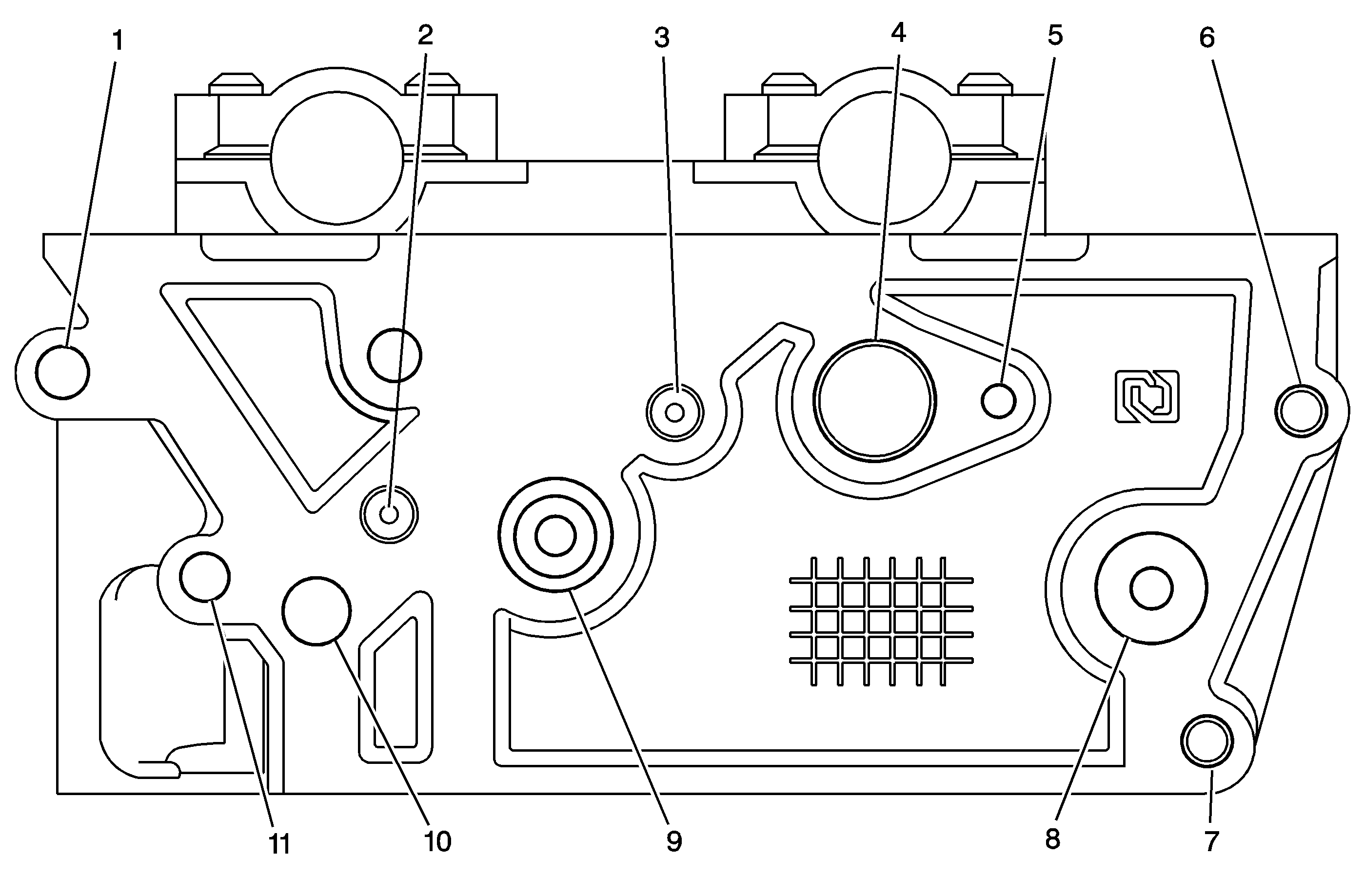 1
2
3
4
5
6
11
10
9
8
7