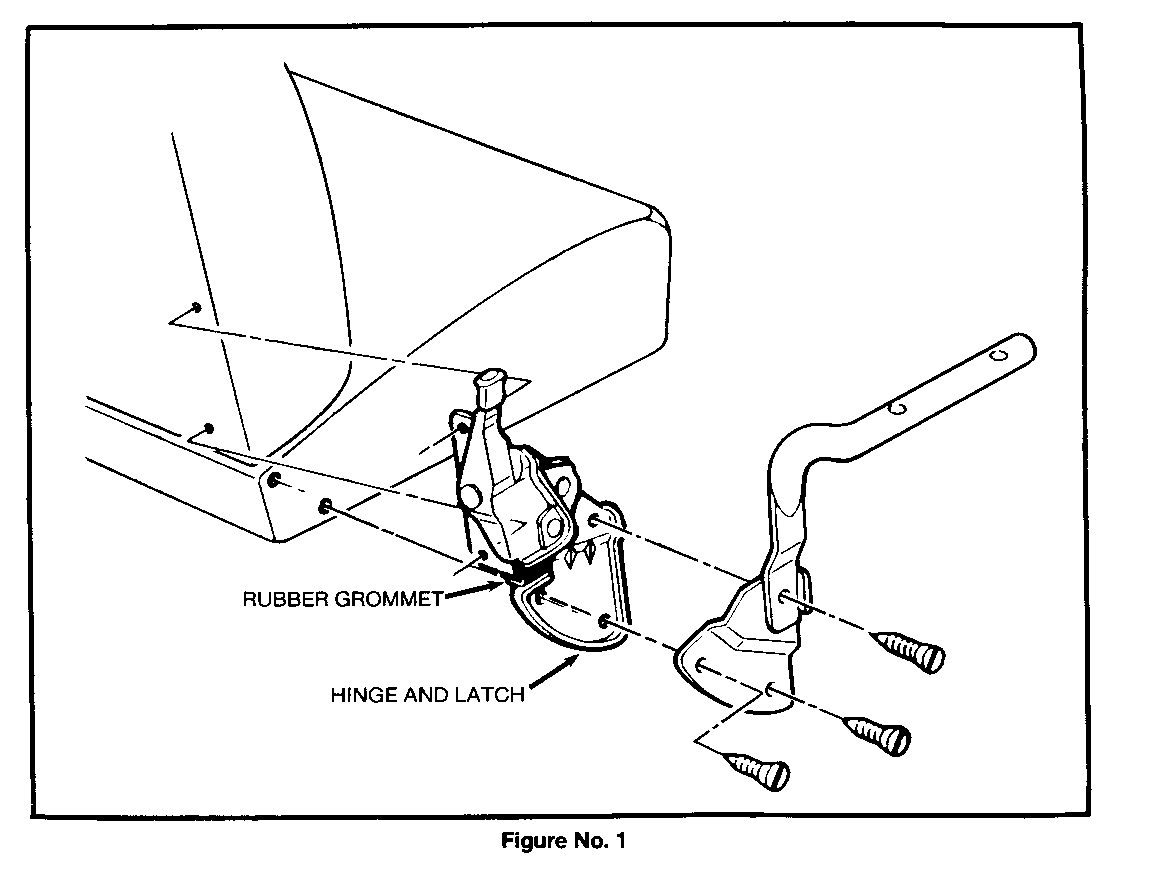 RUBBER GROMMET
HINGE AND LATCH
Figure No. 1