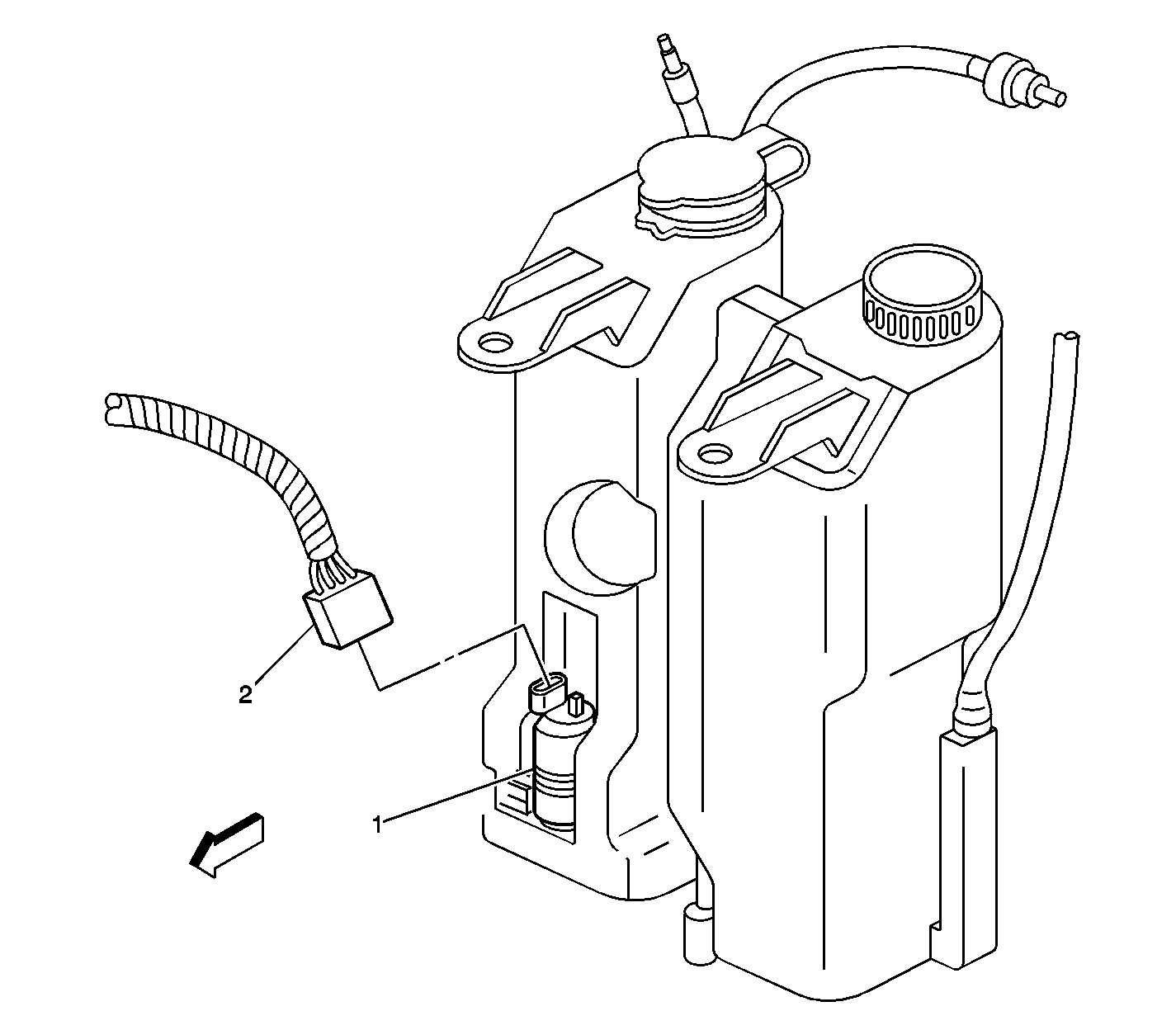 2

1