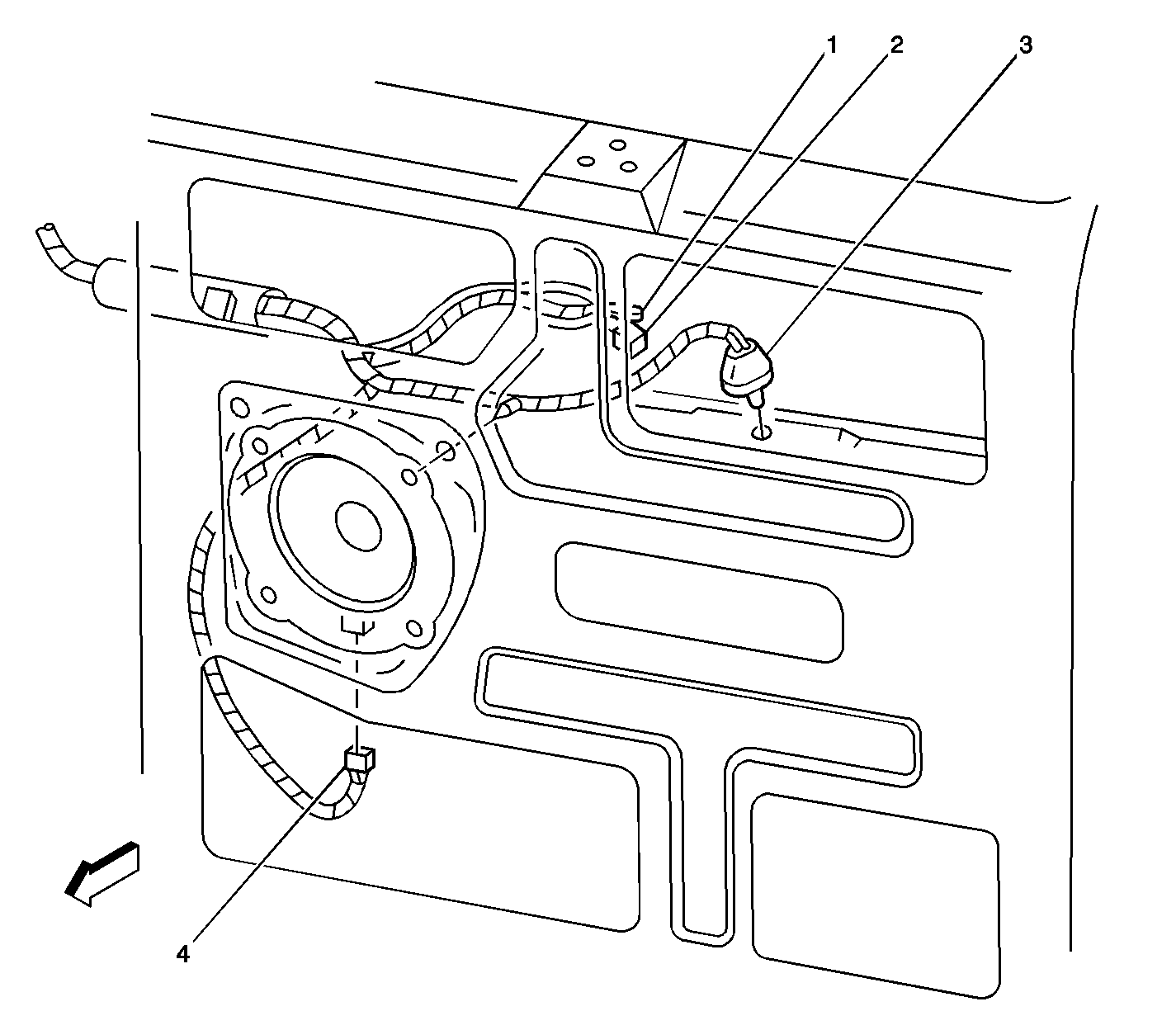 1
2
3
4