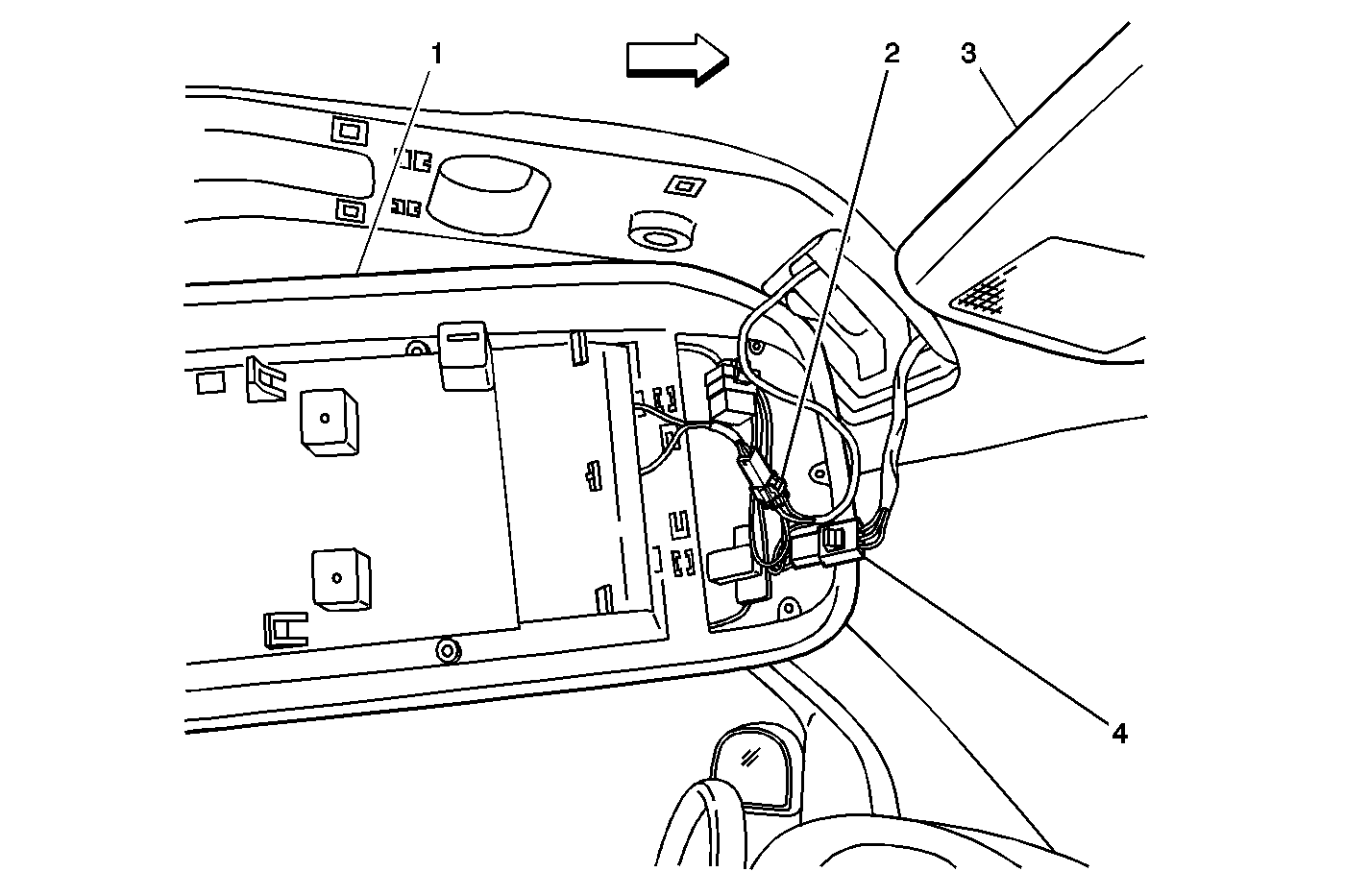 1
2
3
4