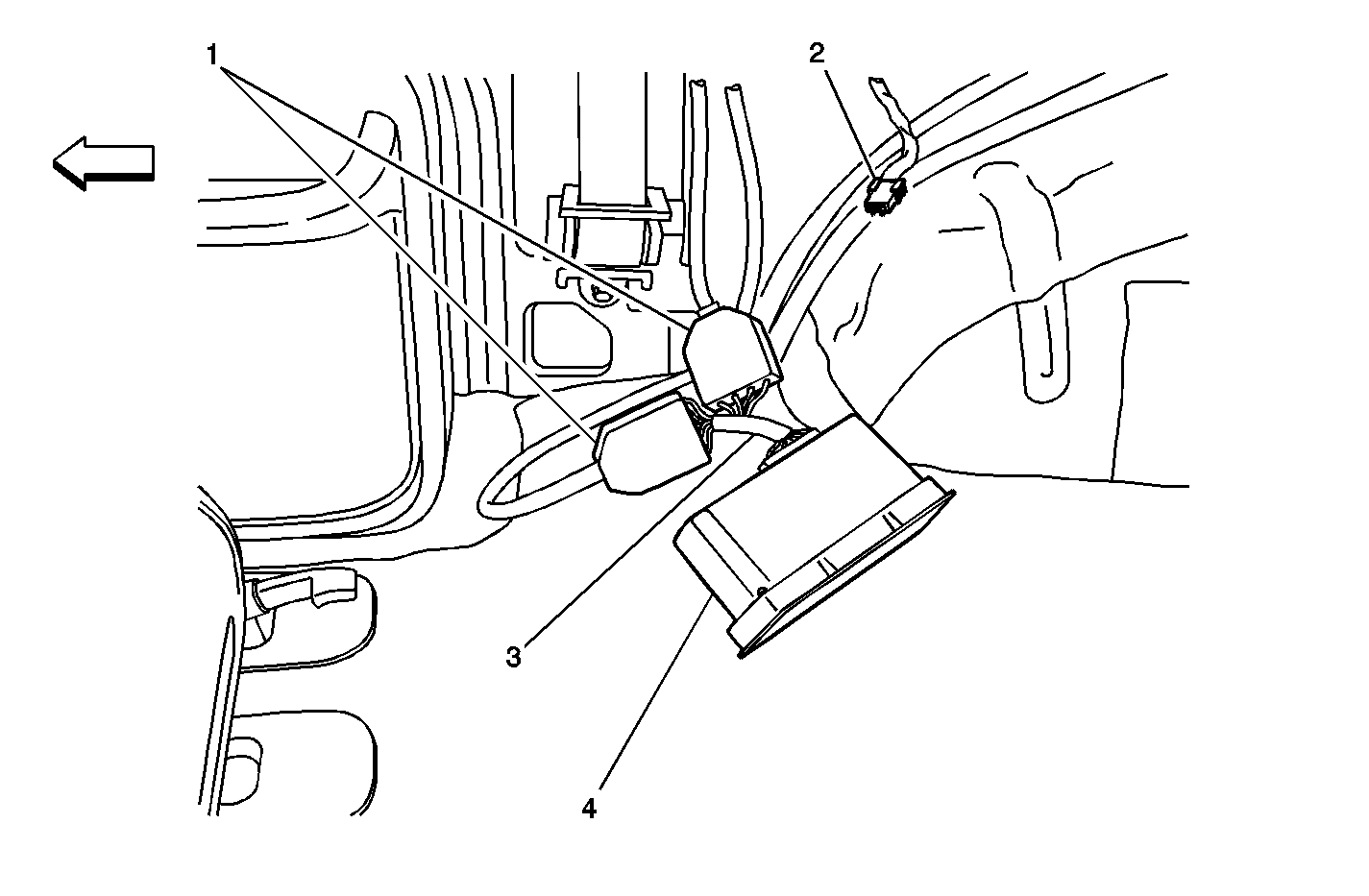 1
2
3
4