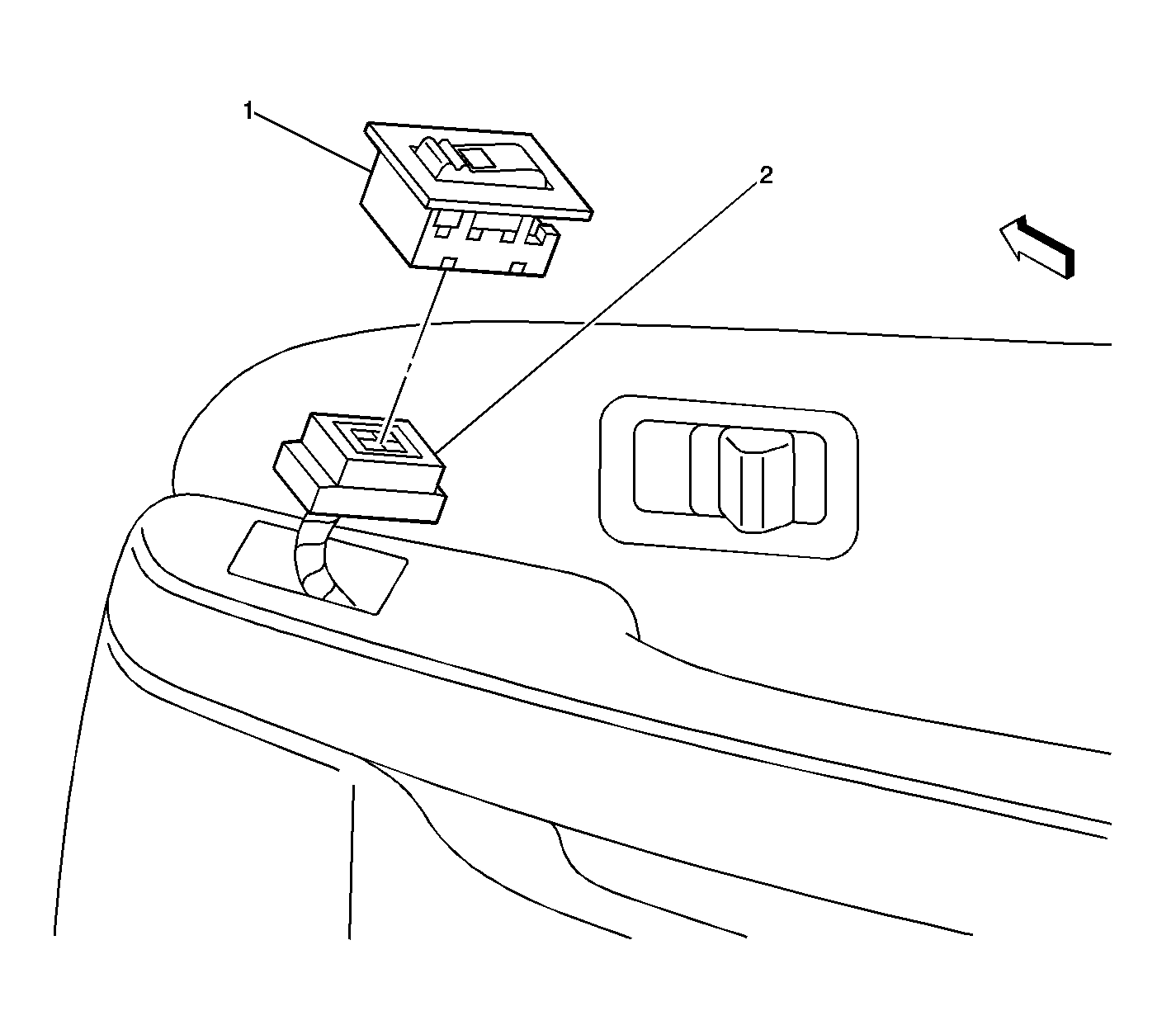 1

2