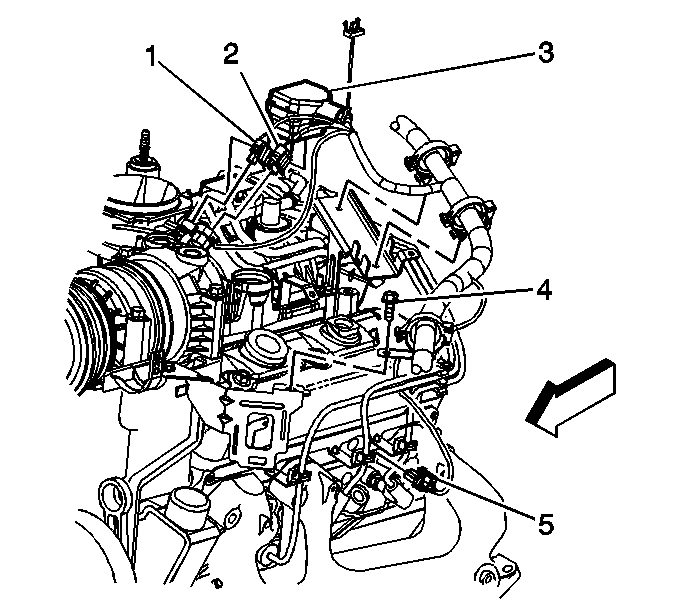 1
2
3
4
5