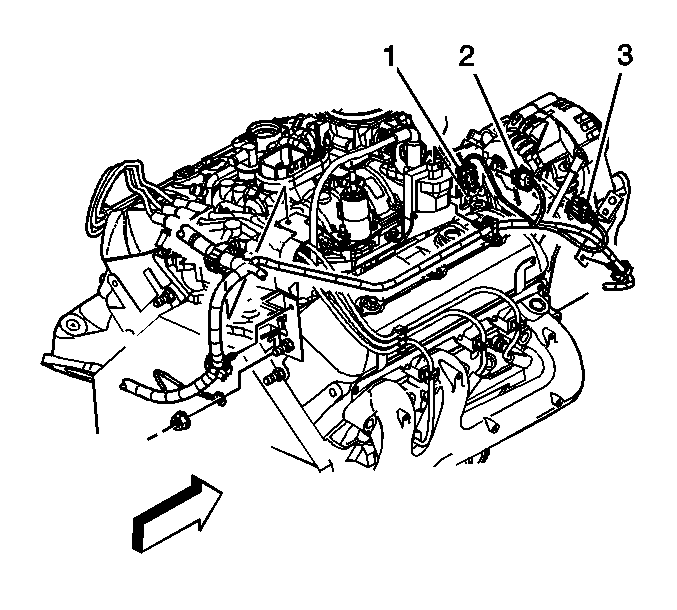 1
2
3