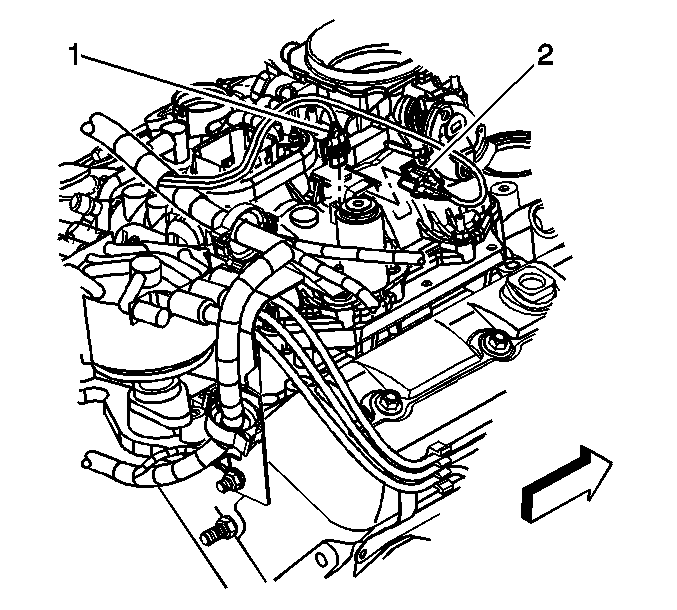 1
2