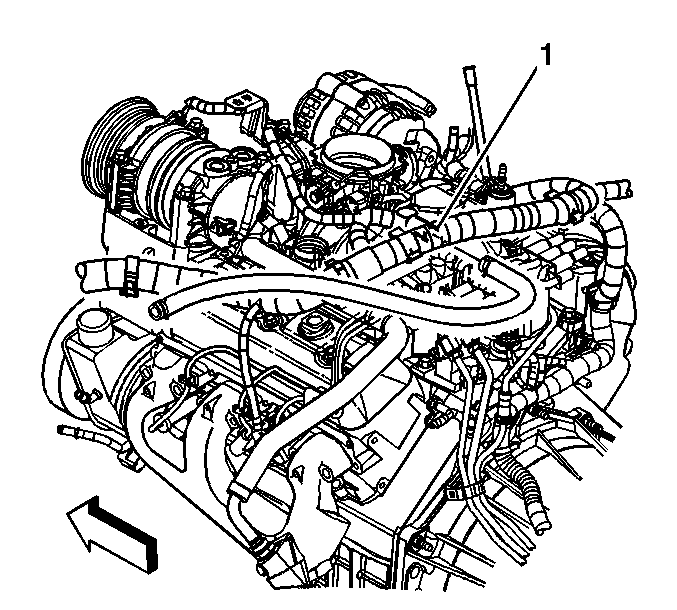 1