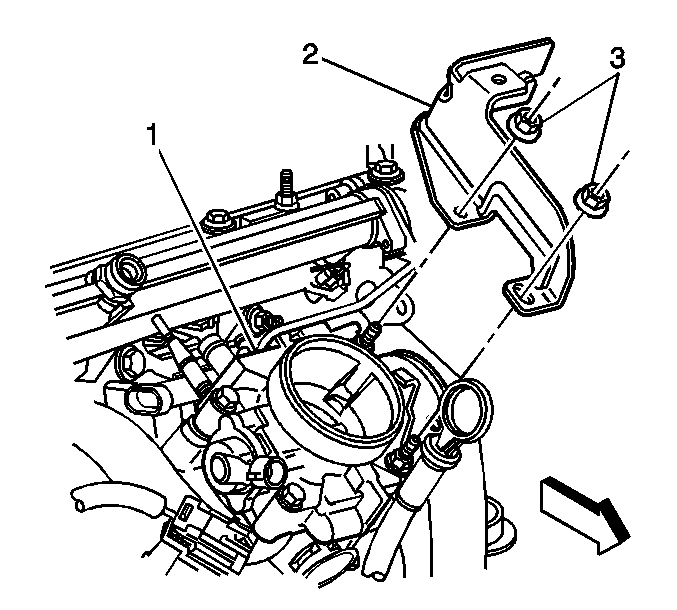 2
3
1