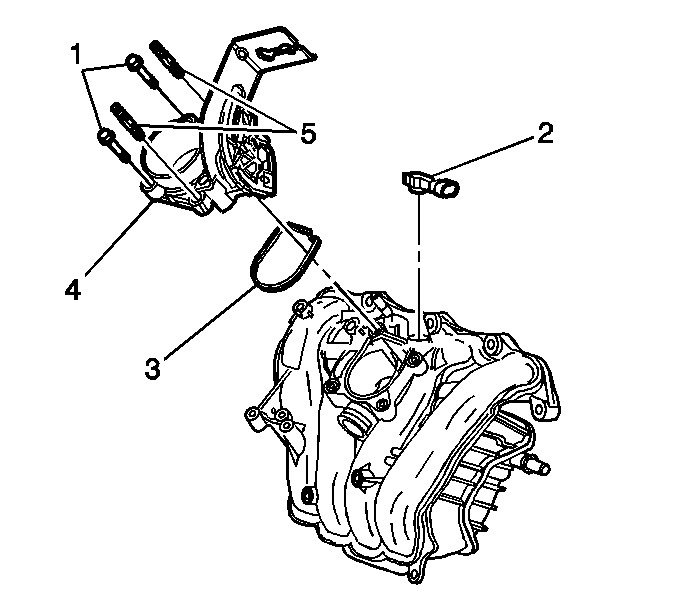 1
5
2
4
3