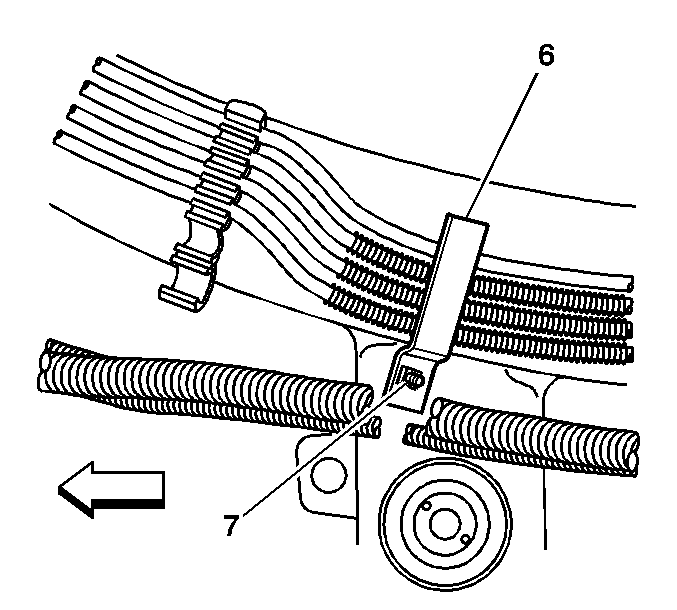 6

7