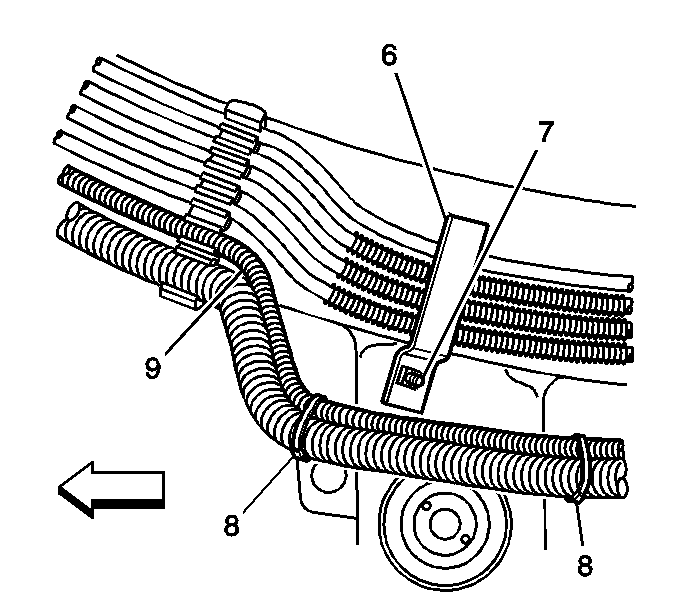 6
7
9
8
8