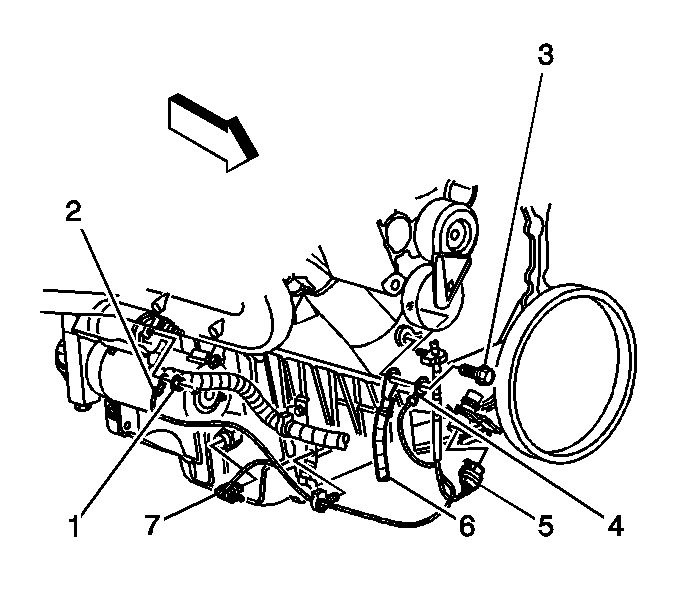 3
2
1
7
6
5
4