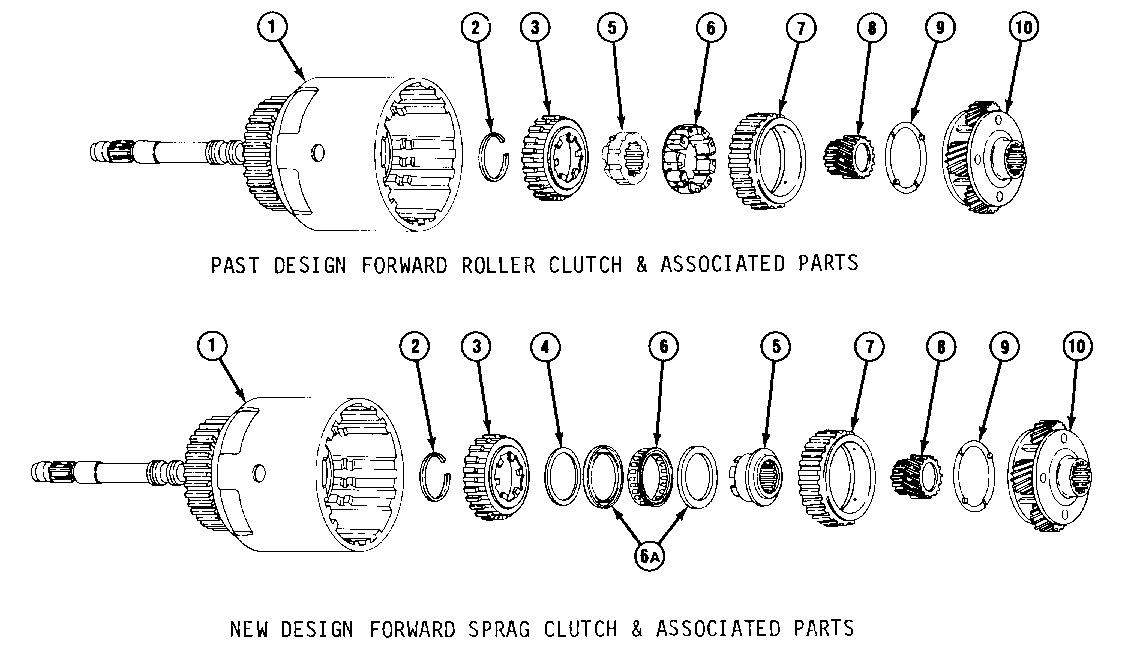 1 2 3 5 6 7 8 9 10

PAST DESIGN FORWARD ROLLER CLUTCH & ASSOCIATED PARTS

1 2 3 4 6 5 7 8 9 10

6A

NEW DESIGN FORWARD SPRAG CLUTCH & ASSOCIATED PARTS